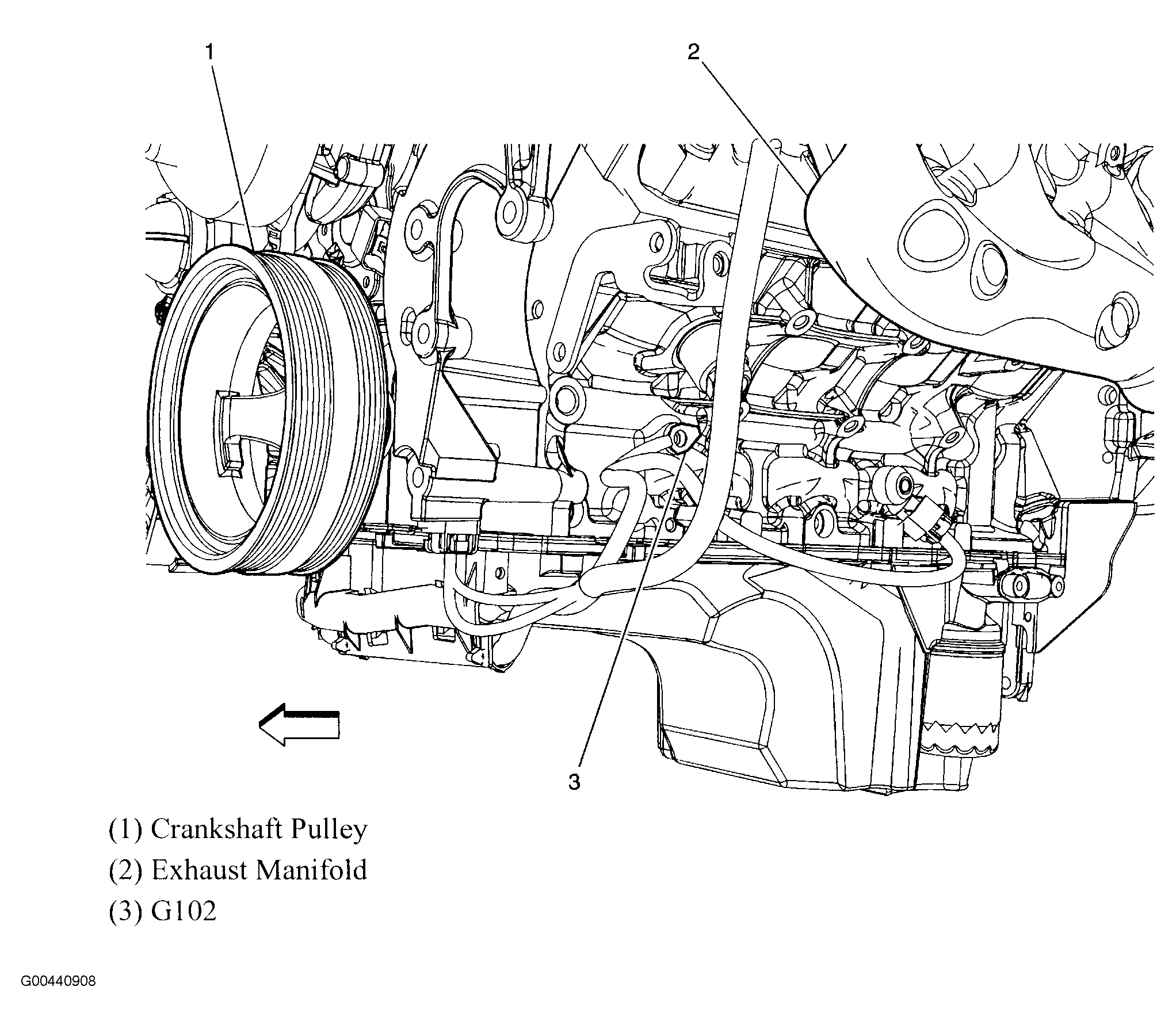 1

2

3

(1) Crankshaft Pulley

(2) Exhaust Manifold

(3) G102

G00440908