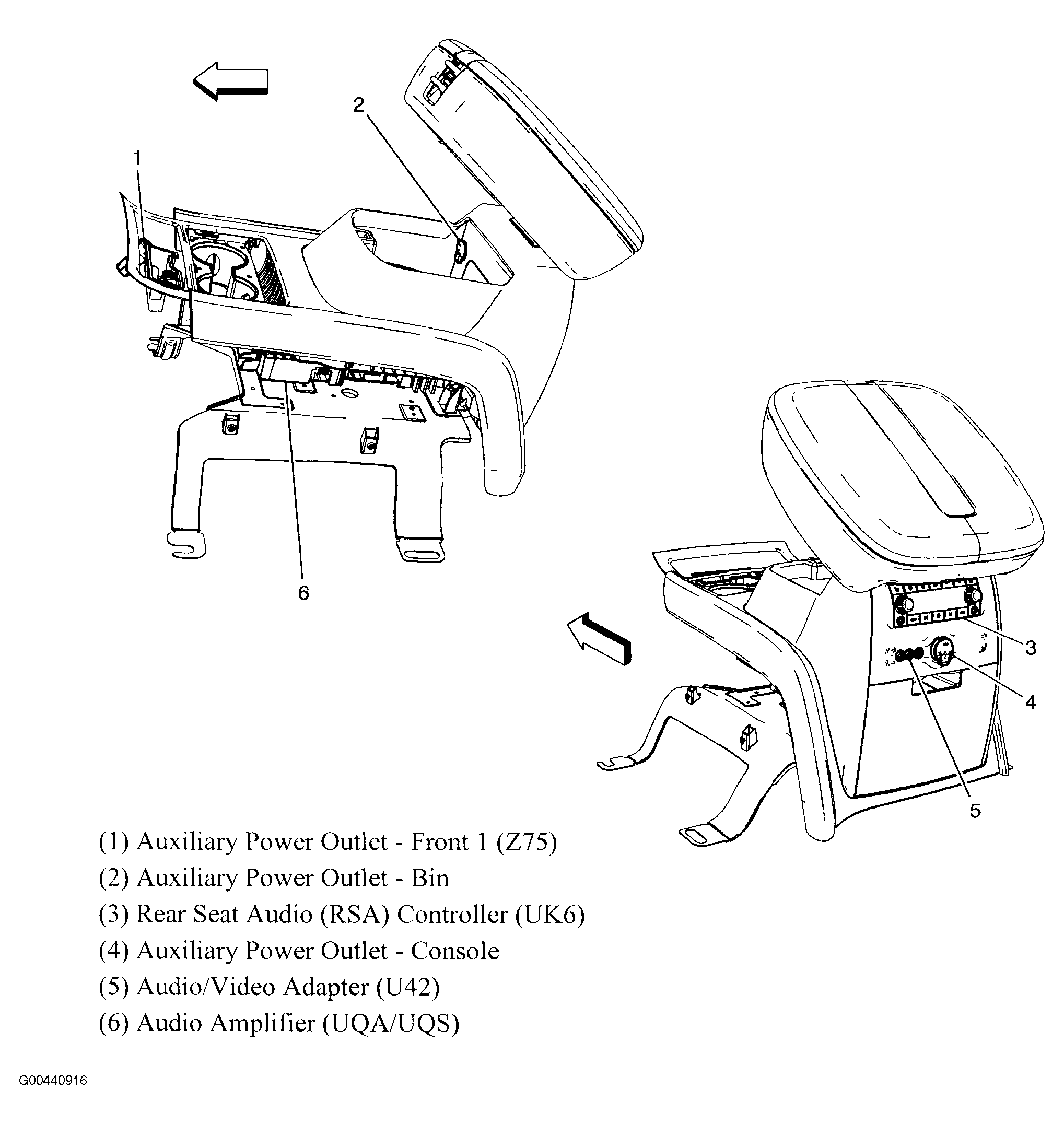 2

1

6

3

4

5

(1) Auxiliary Power Outlet - Front 1 (Z75)

(2) Auxiliary Power Outlet - Bin

(3) Rear Seat Audio (RSA) Controller (UK6)

(4) Auxiliary Power Outlet - Console

(5) Audio/Video Adapter (U42)

(6) Audio Amplifier (UQA/UQS)

G00440916