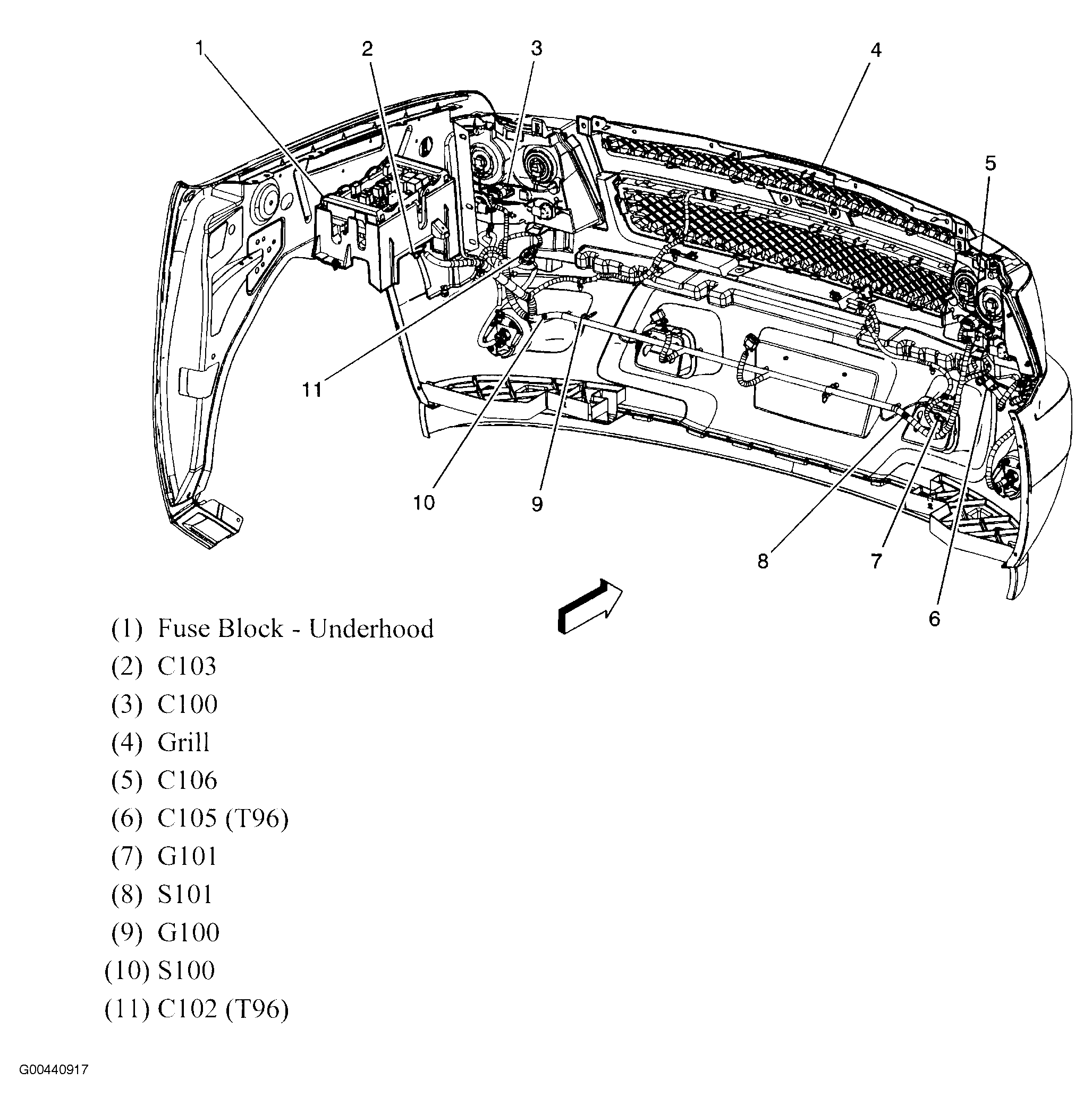 1
2
3
4
5
11
10
9
8
7
6

(1) Fuse Block - Underhood
(2) C103
(3) C100
(4) Grill
(5) C106
(6) C105 (T96)
(7) G101
(8) S101
(9) G100
(10) S100
(11) C102 (T96)

G00440917