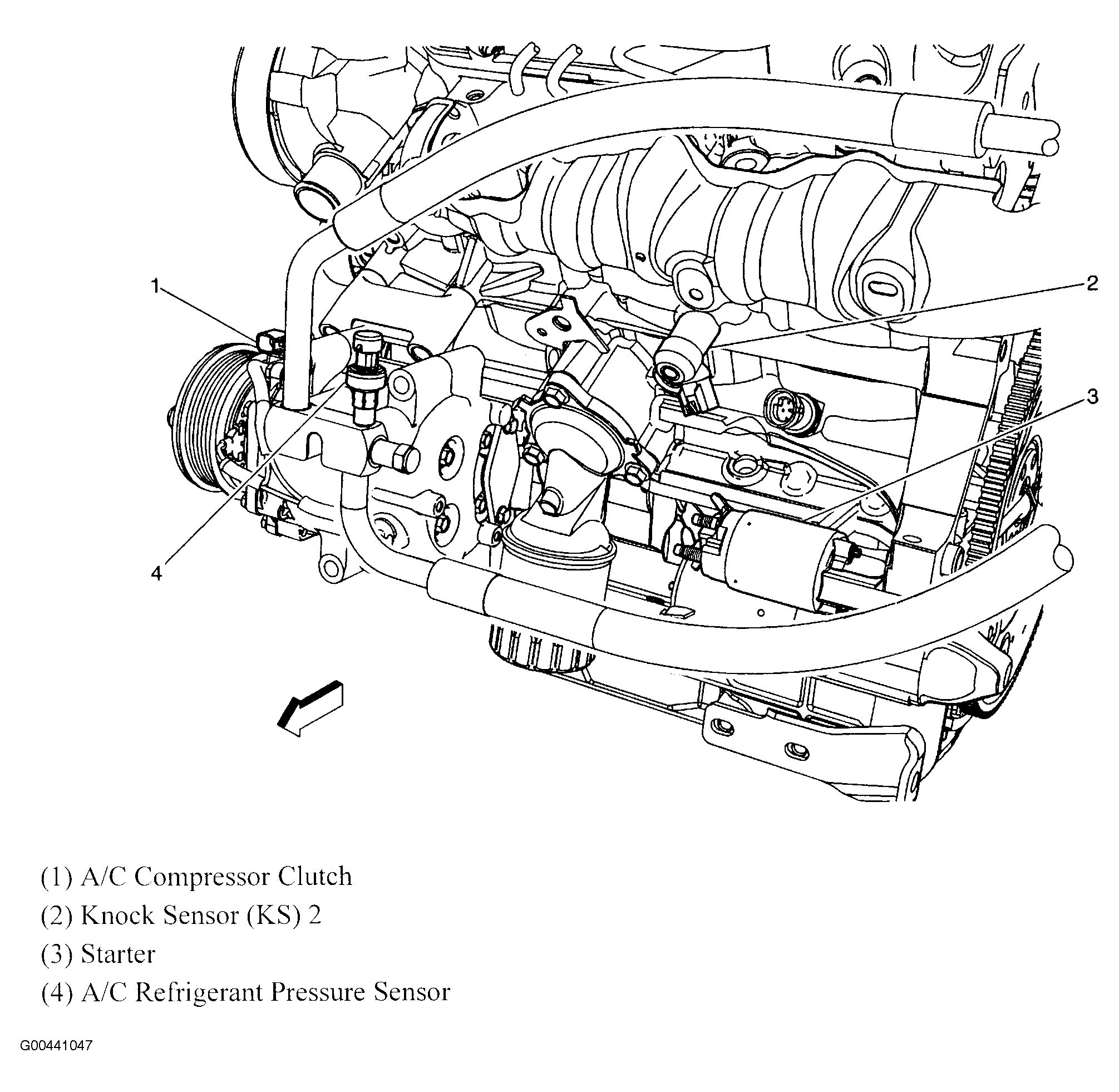 1

2

3

4

(1) A/C Compressor Clutch

(2) Knock Sensor (KS) 2

(3) Starter

(4) A/C Refrigerant Pressure Sensor

G00441047