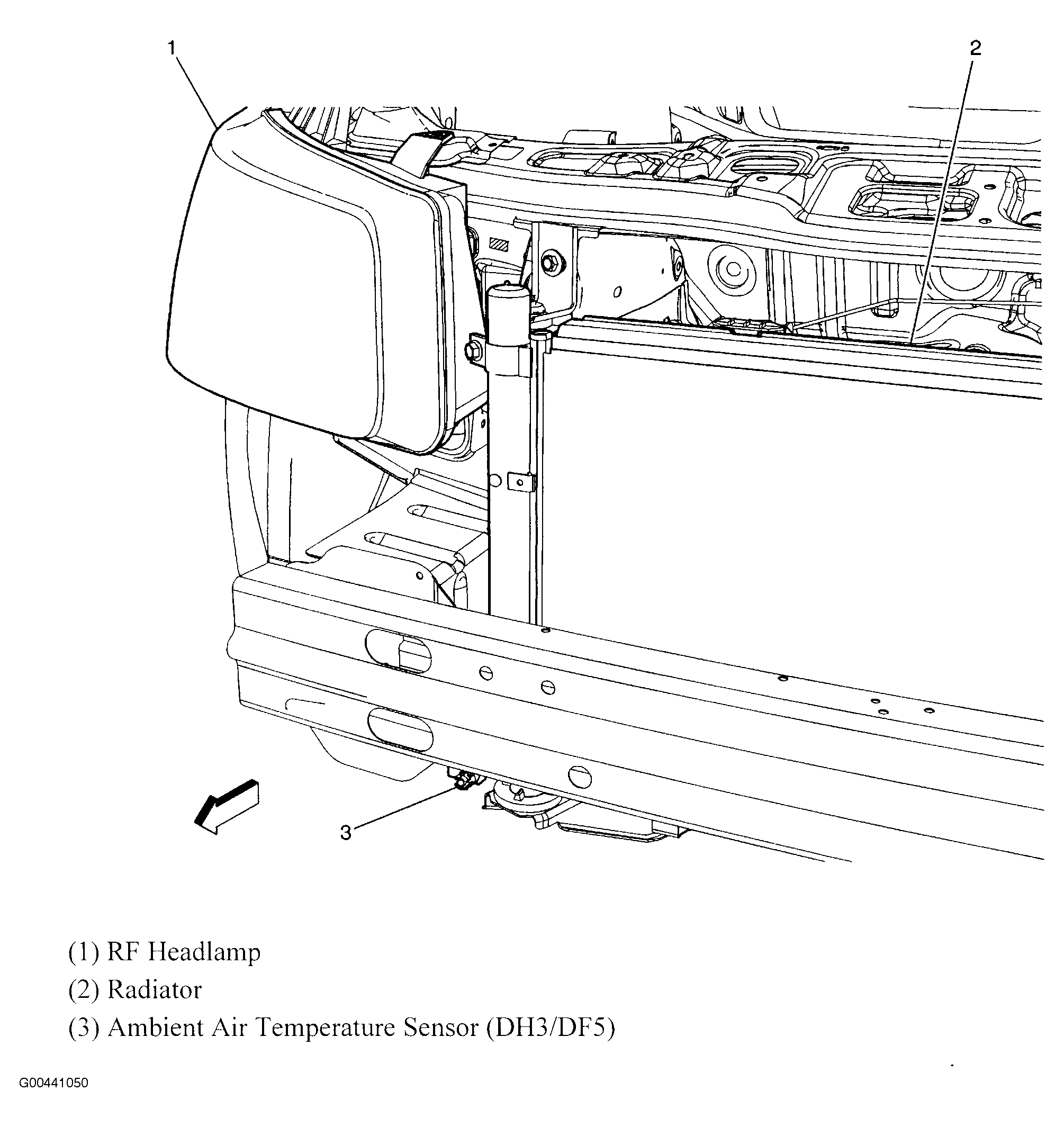 1

2

3

(1) RF Headlamp

(2) Radiator

(3) Ambient Air Temperature Sensor (DH3/DF5)

G00441050