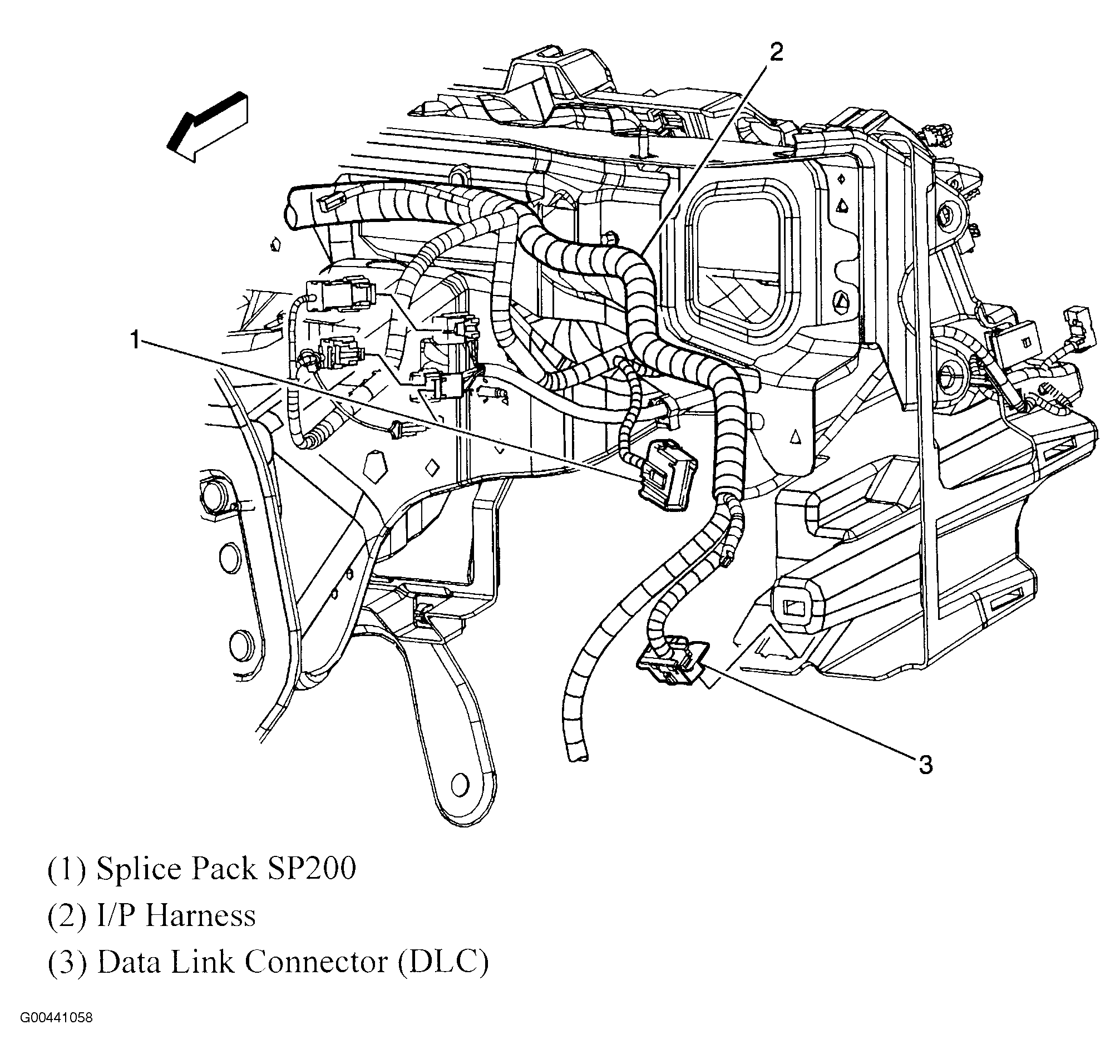 2

1

3

(1) Splice Pack SP200
(2) I/P Harness
(3) Data Link Connector (DLC)

G00441058