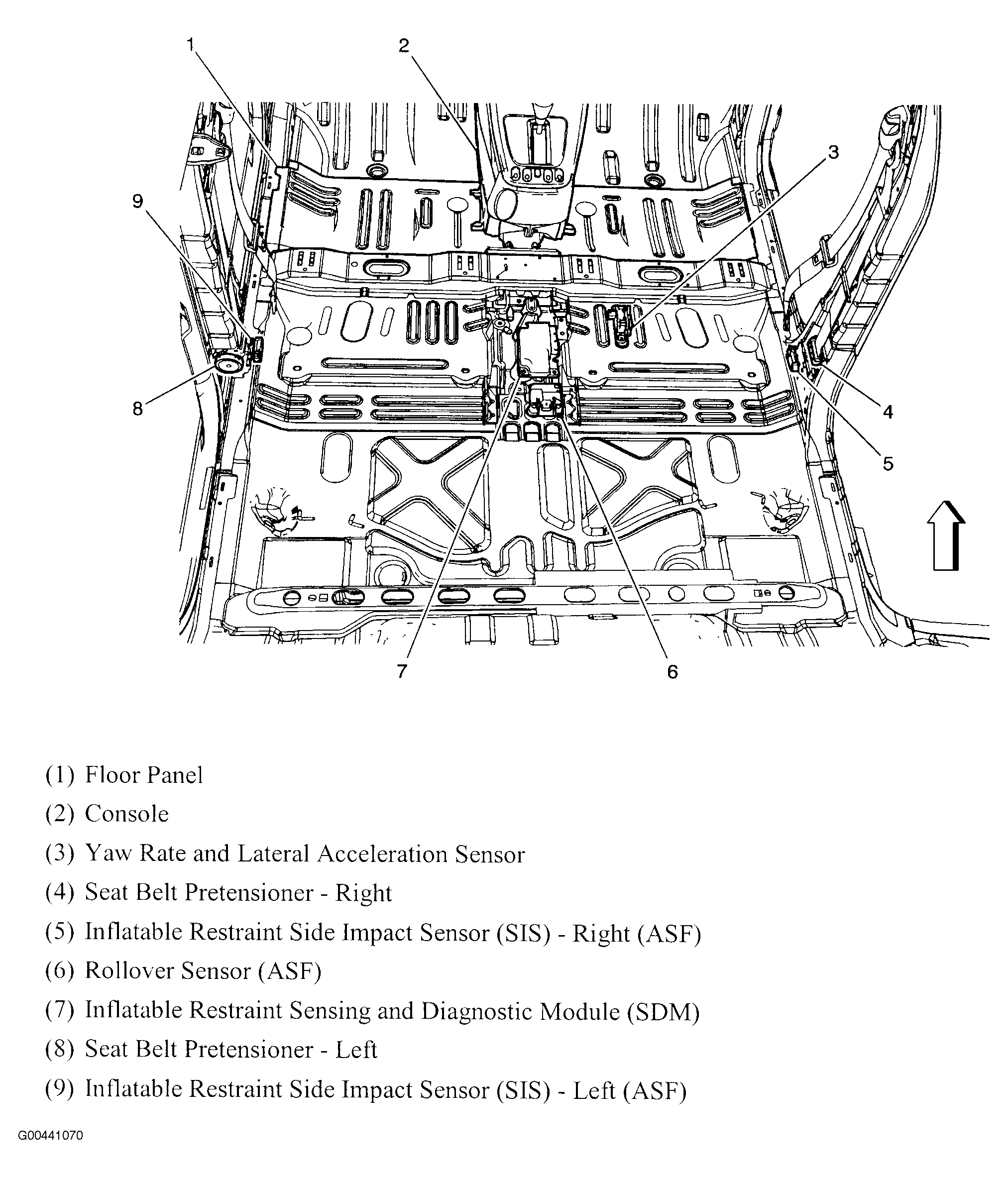 1
2
3
9
8
4
5
7
6

(1) Floor Panel

(2) Console

(3) Yaw Rate and Lateral Acceleration Sensor

(4) Seat Belt Pretensioner - Right

(5) Inflatable Restraint Side Impact Sensor (SIS) - Right (ASF)

(6) Rollover Sensor (ASF)

(7) Inflatable Restraint Sensing and Diagnostic Module (SDM)

(8) Seat Belt Pretensioner - Left

(9) Inflatable Restraint Side Impact Sensor (SIS) - Left (ASF)

G00441070