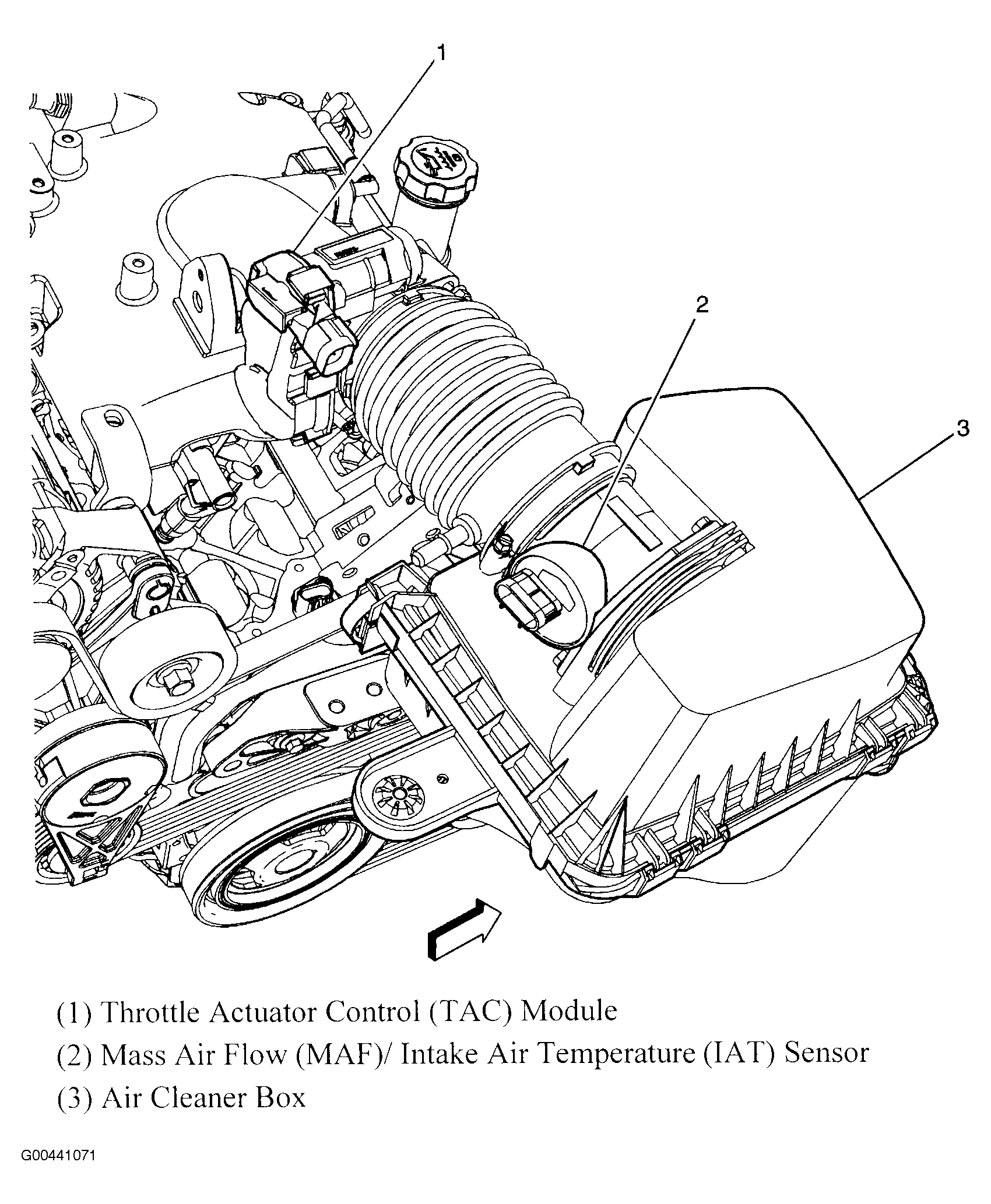 1

2

3

(1) Throttle Actuator Control (TAC) Module

(2) Mass Air Flow (MAF)/ Intake Air Temperature (IAT) Sensor

(3) Air Cleaner Box

G00441071