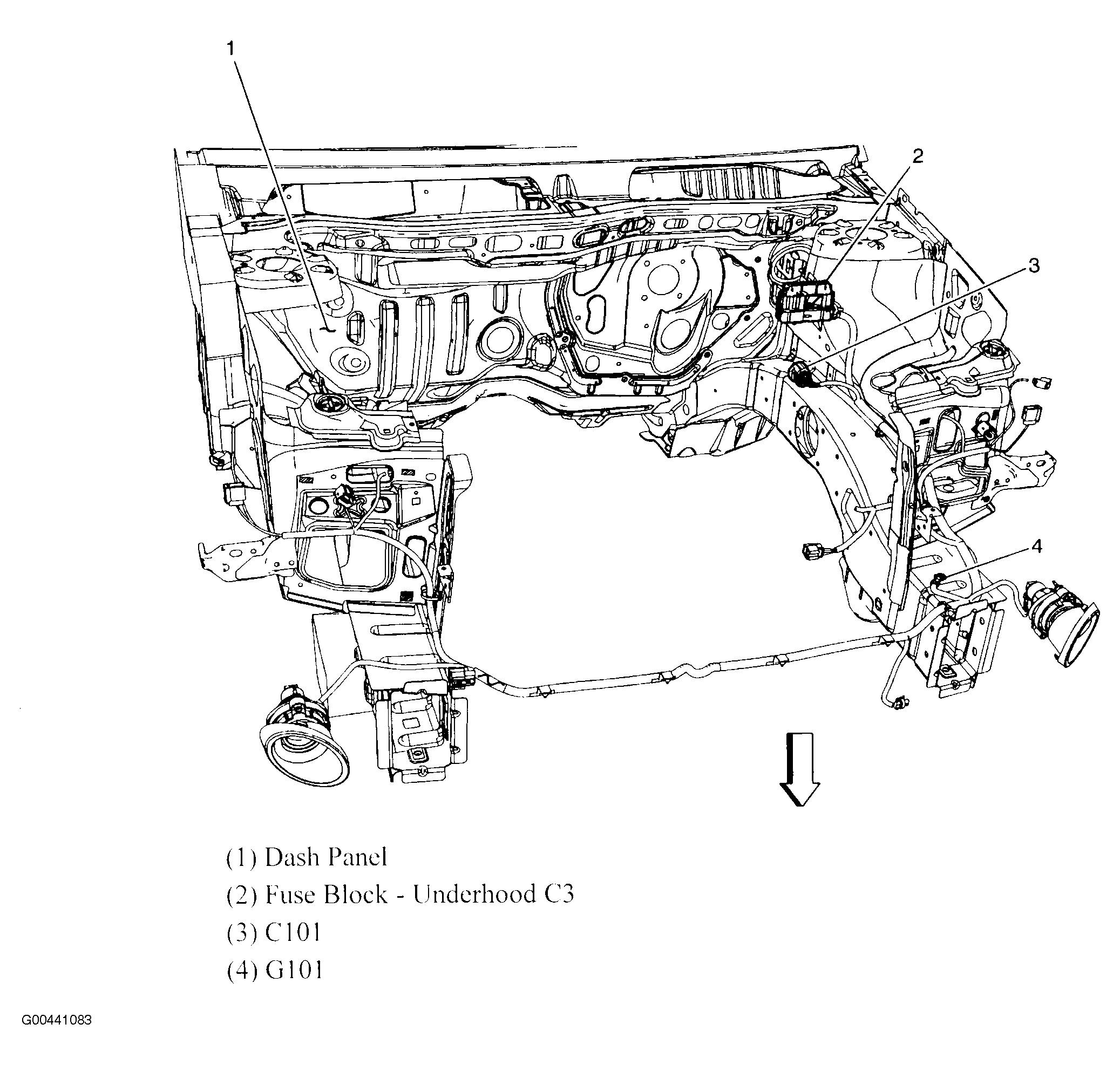 1

2

3

4

(1) Dash Panel

(2) Fuse Block - Underhood C3

(3) C101

(4) G101

G00441083