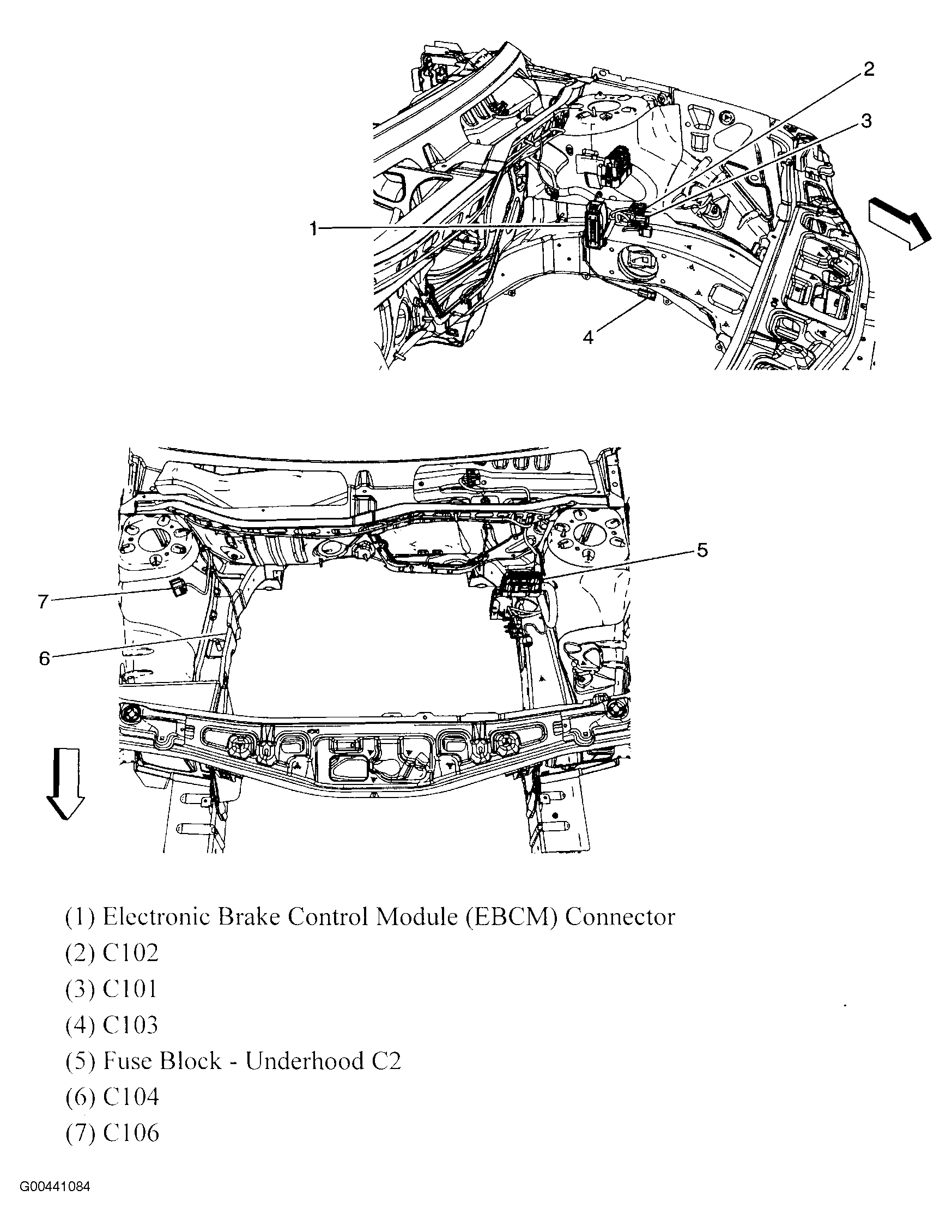 2
3
1
4

5
7
6

(1) Electronic Brake Control Module (EBCM) Connector
(2) C102
(3) C101
(4) C103
(5) Fuse Block - Underhood C2
(6) C104
(7) C106

G00441084