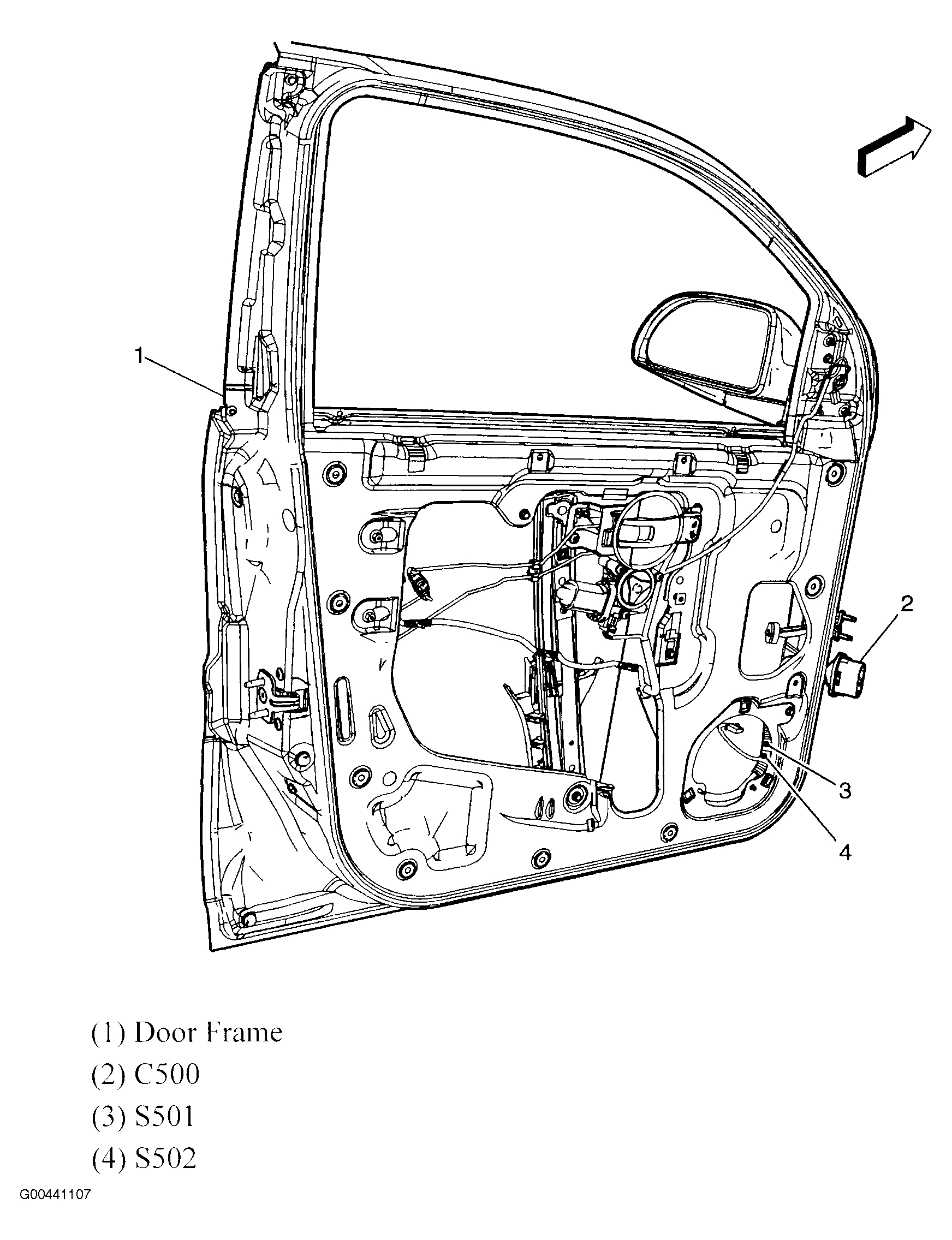 1

2

3

4

(1) Door Frame

(2) C500

(3) S501

(4) S502

G00441107