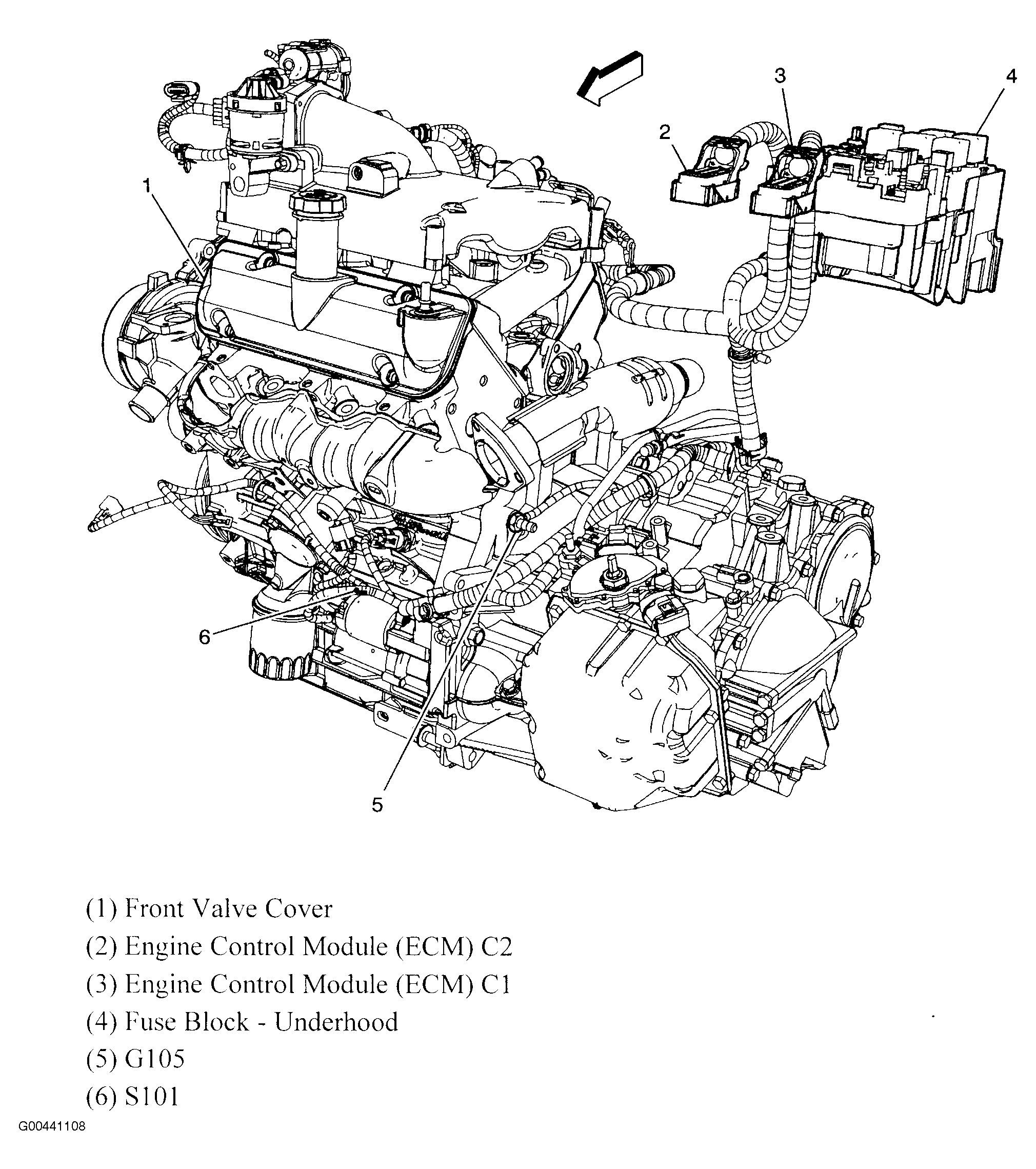 3
4
2
1
6
5

(1) Front Valve Cover
(2) Engine Control Module (ECM) C2
(3) Engine Control Module (ECM) C1
(4) Fuse Block - Underhood
(5) G105
(6) S101

G00441108