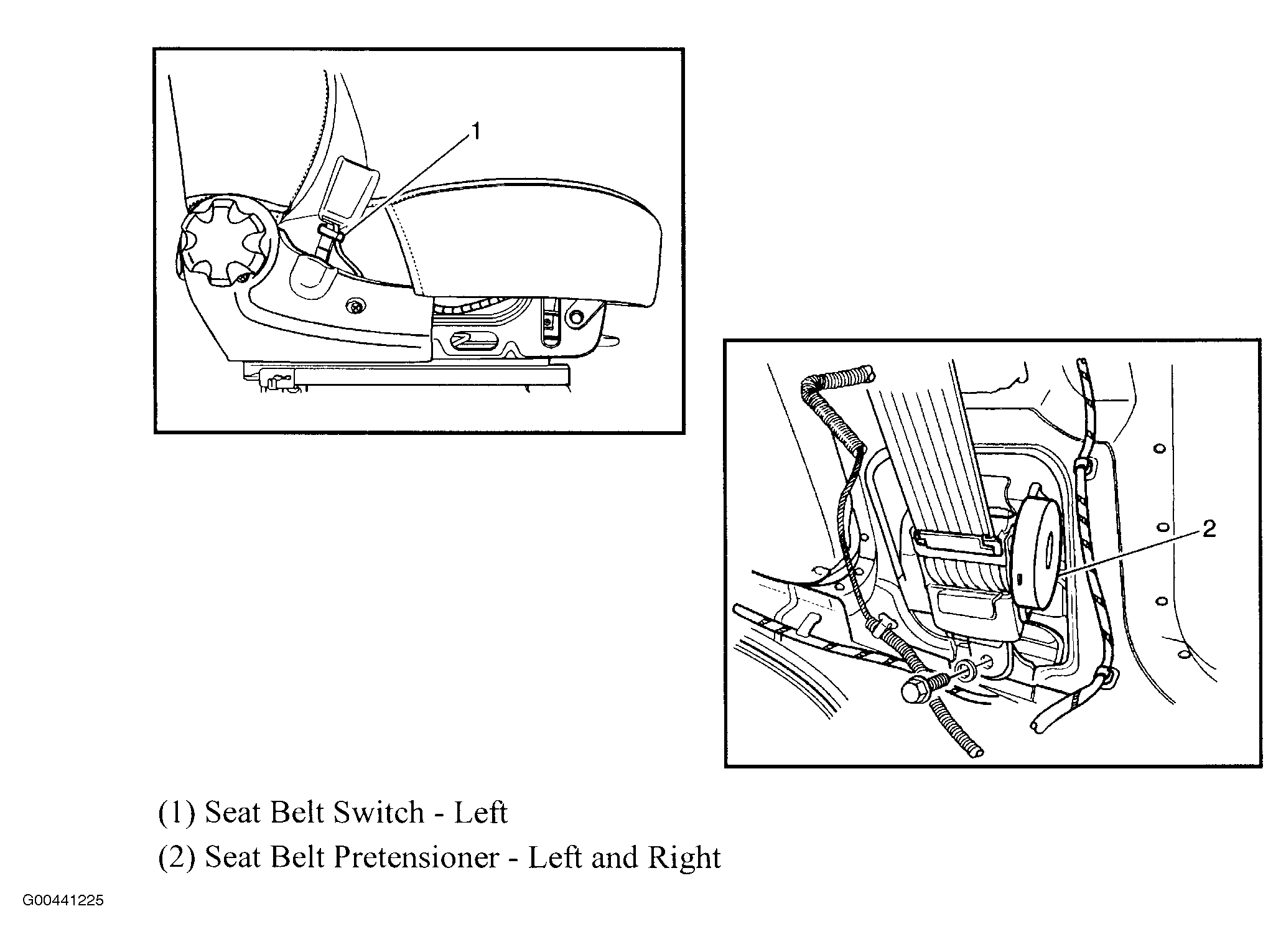 1

2

(1) Seat Belt Switch - Left

(2) Seat Belt Pretensioner - Left and Right

G00441225