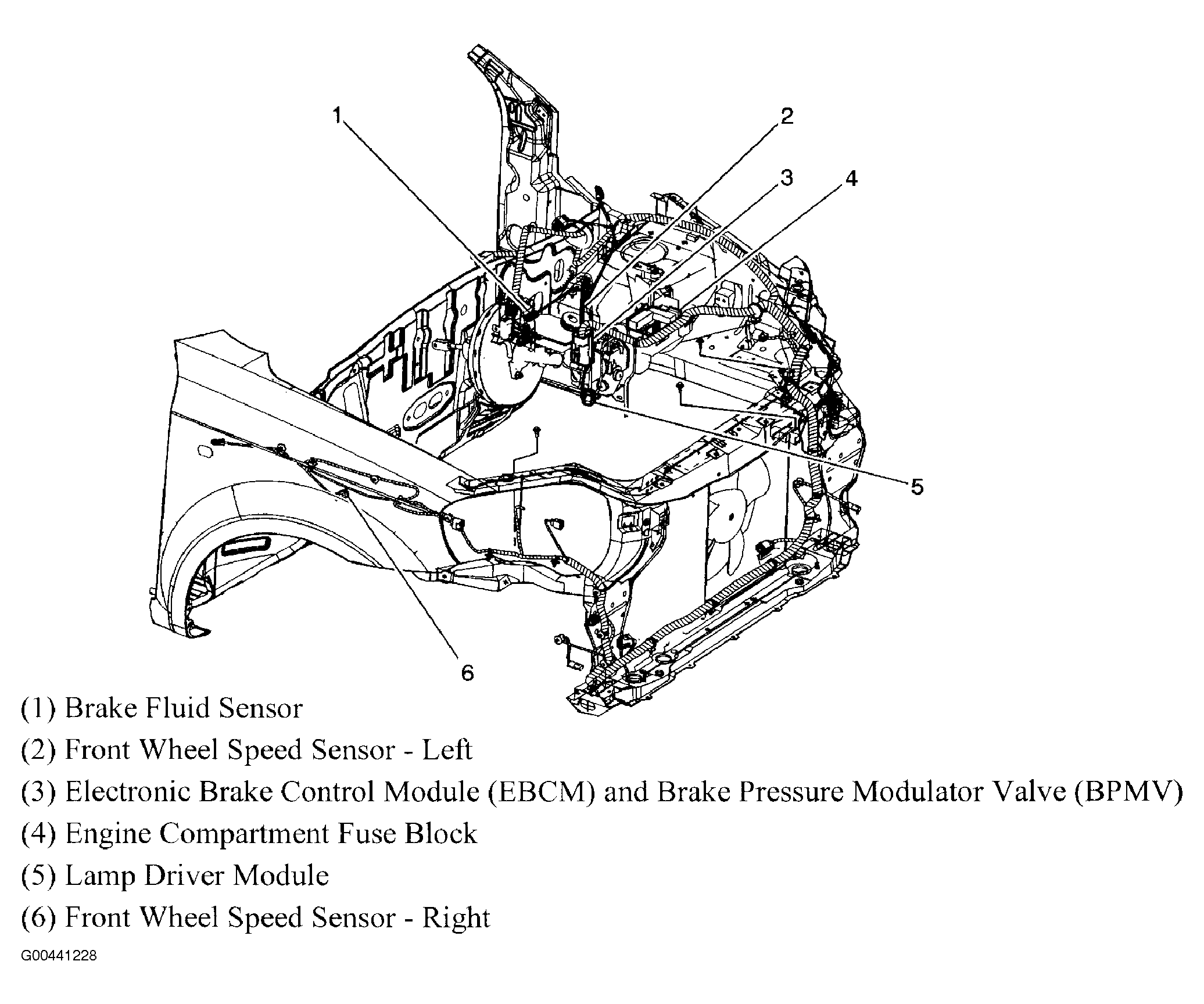 1
2
3
4
5
6

(1) Brake Fluid Sensor
(2) Front Wheel Speed Sensor - Left
(3) Electronic Brake Control Module (EBCM) and Brake Pressure Modulator Valve (BPMV)
(4) Engine Compartment Fuse Block
(5) Lamp Driver Module
(6) Front Wheel Speed Sensor - Right

G00441228