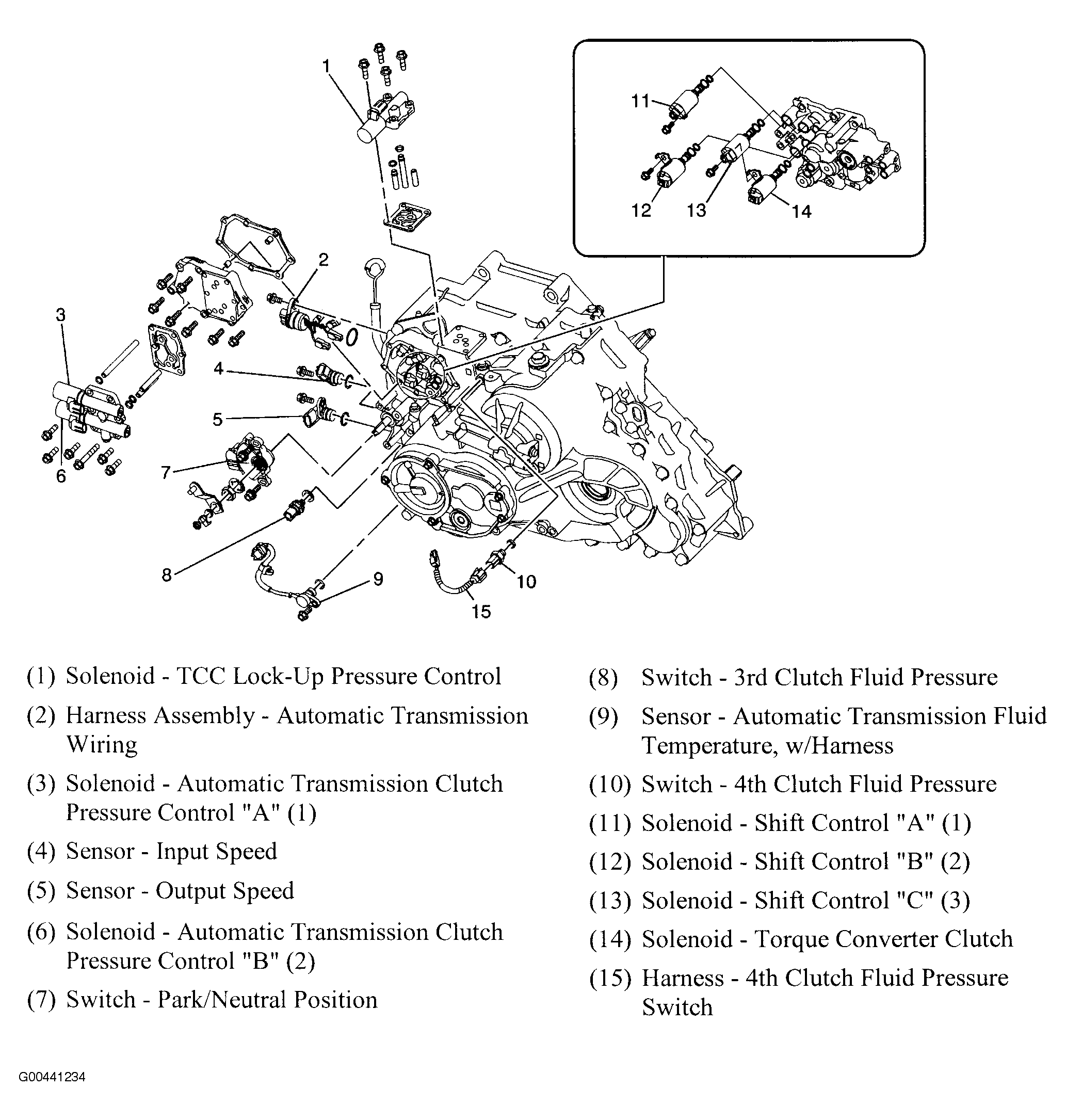 1
11
12
13
14
2
3
4
5
6
7
8
9
10
15

(1) Solenoid - TCC Lock-Up Pressure Control

(2) Harness Assembly - Automatic Transmission Wiring

(3) Solenoid - Automatic Transmission Clutch Pressure Control "A" (1)

(4) Sensor - Input Speed

(5) Sensor - Output Speed

(6) Solenoid - Automatic Transmission Clutch Pressure Control "B" (2)

(7) Switch - Park/Neutral Position

(8) Switch - 3rd Clutch Fluid Pressure

(9) Sensor - Automatic Transmission Fluid Temperature, w/Harness

(10) Switch - 4th Clutch Fluid Pressure

(11) Solenoid - Shift Control "A" (1)

(12) Solenoid - Shift Control "B" (2)

(13) Solenoid - Shift Control "C" (3)

(14) Solenoid - Torque Converter Clutch

(15) Harness - 4th Clutch Fluid Pressure Switch

G00441234