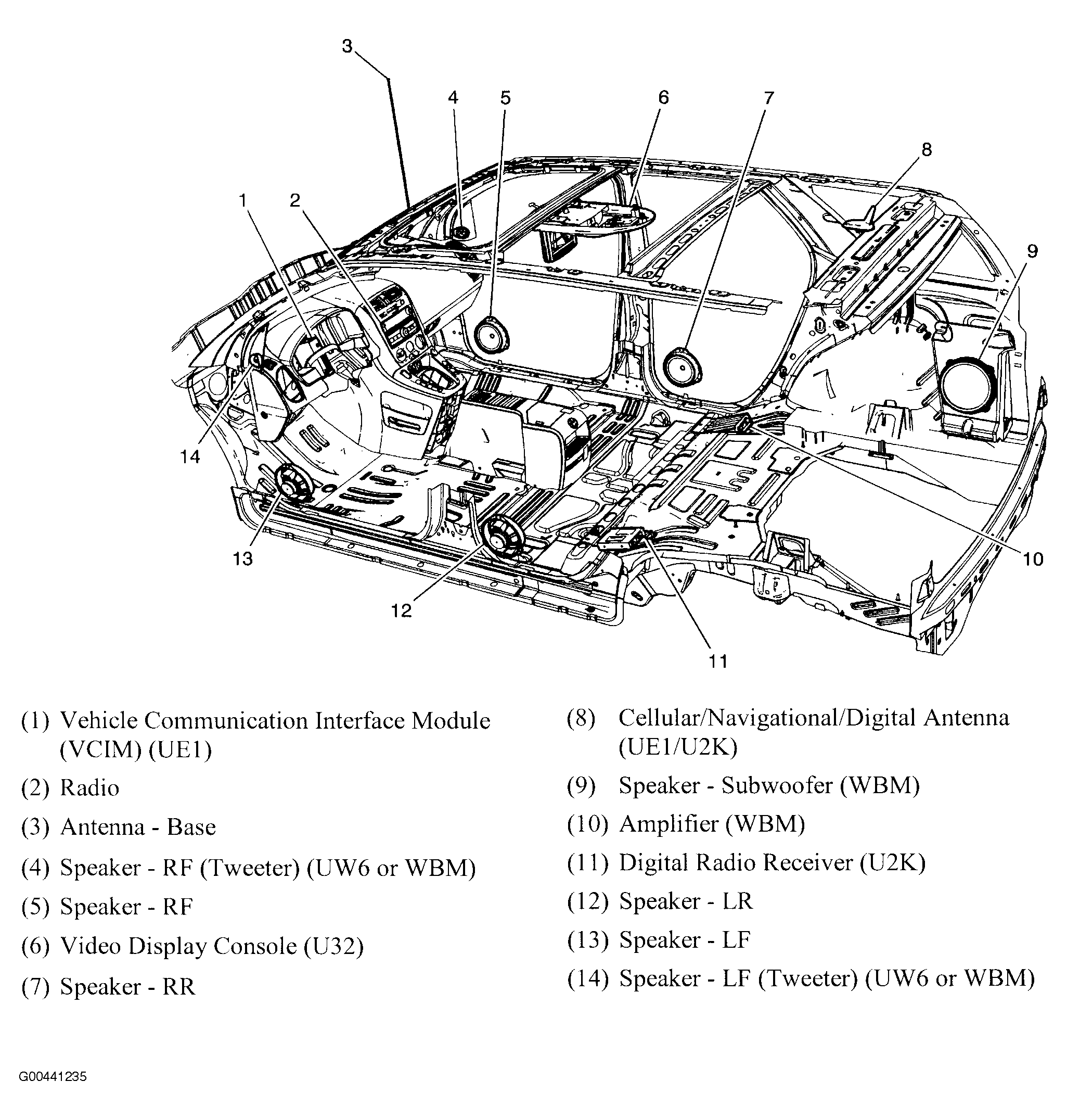 3
4
5
6
7
8
1
2
9
14
13
12
11
10

(1) Vehicle Communication Interface Module (VCIM) (UE1)

(2) Radio

(3) Antenna - Base

(4) Speaker - RF (Tweeter) (UW6 or WBM)

(5) Speaker - RF

(6) Video Display Console (U32)

(7) Speaker - RR

(8) Cellular/Navigational/Digital Antenna (UE1/U2K)

(9) Speaker - Subwoofer (WBM)

(10) Amplifier (WBM)

(11) Digital Radio Receiver (U2K)

(12) Speaker - LR

(13) Speaker - LF

(14) Speaker - LF (Tweeter) (UW6 or WBM)

G00441235