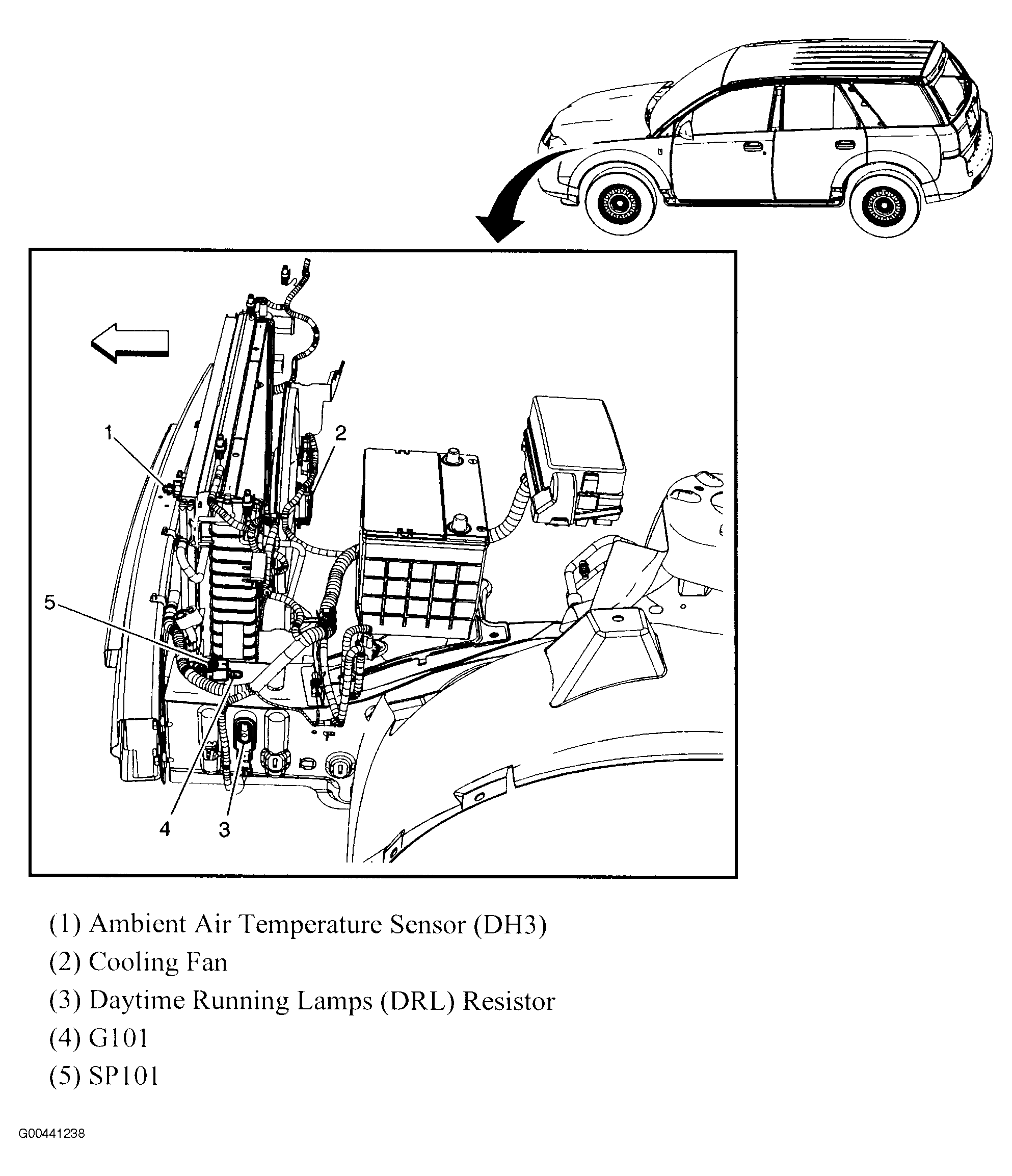 1

2

5

4

3

(1) Ambient Air Temperature Sensor (DH3)

(2) Cooling Fan

(3) Daytime Running Lamps (DRL) Resistor

(4) G101

(5) SP101

G00441238