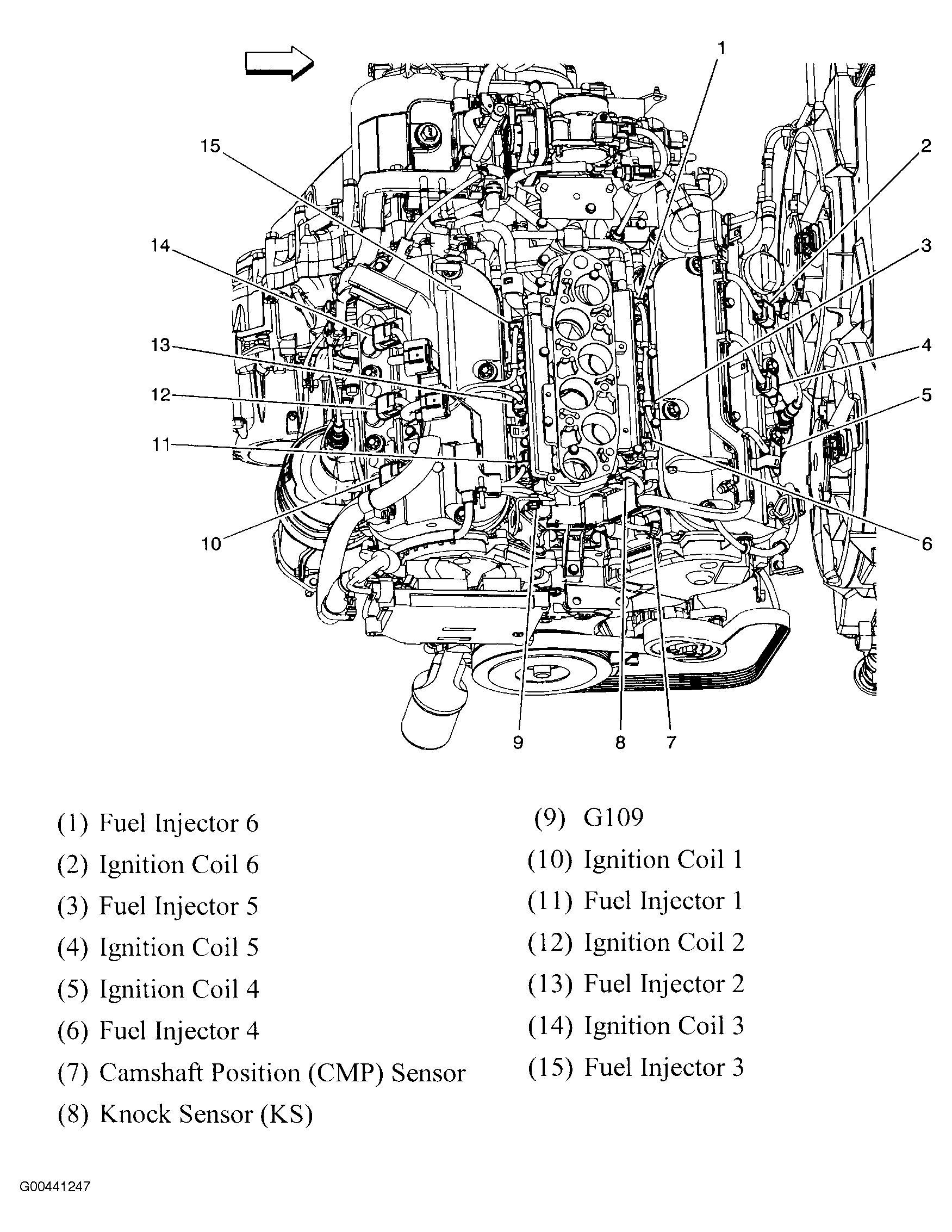 1
15
2
14
3
13
4
12
5
11
10
6
9
8
7

(1) Fuel Injector 6
(2) Ignition Coil 6
(3) Fuel Injector 5
(4) Ignition Coil 5
(5) Ignition Coil 4
(6) Fuel Injector 4
(7) Camshaft Position (CMP) Sensor
(8) Knock Sensor (KS)

(9) G109
(10) Ignition Coil 1
(11) Fuel Injector 1
(12) Ignition Coil 2
(13) Fuel Injector 2
(14) Ignition Coil 3
(15) Fuel Injector 3

G00441247