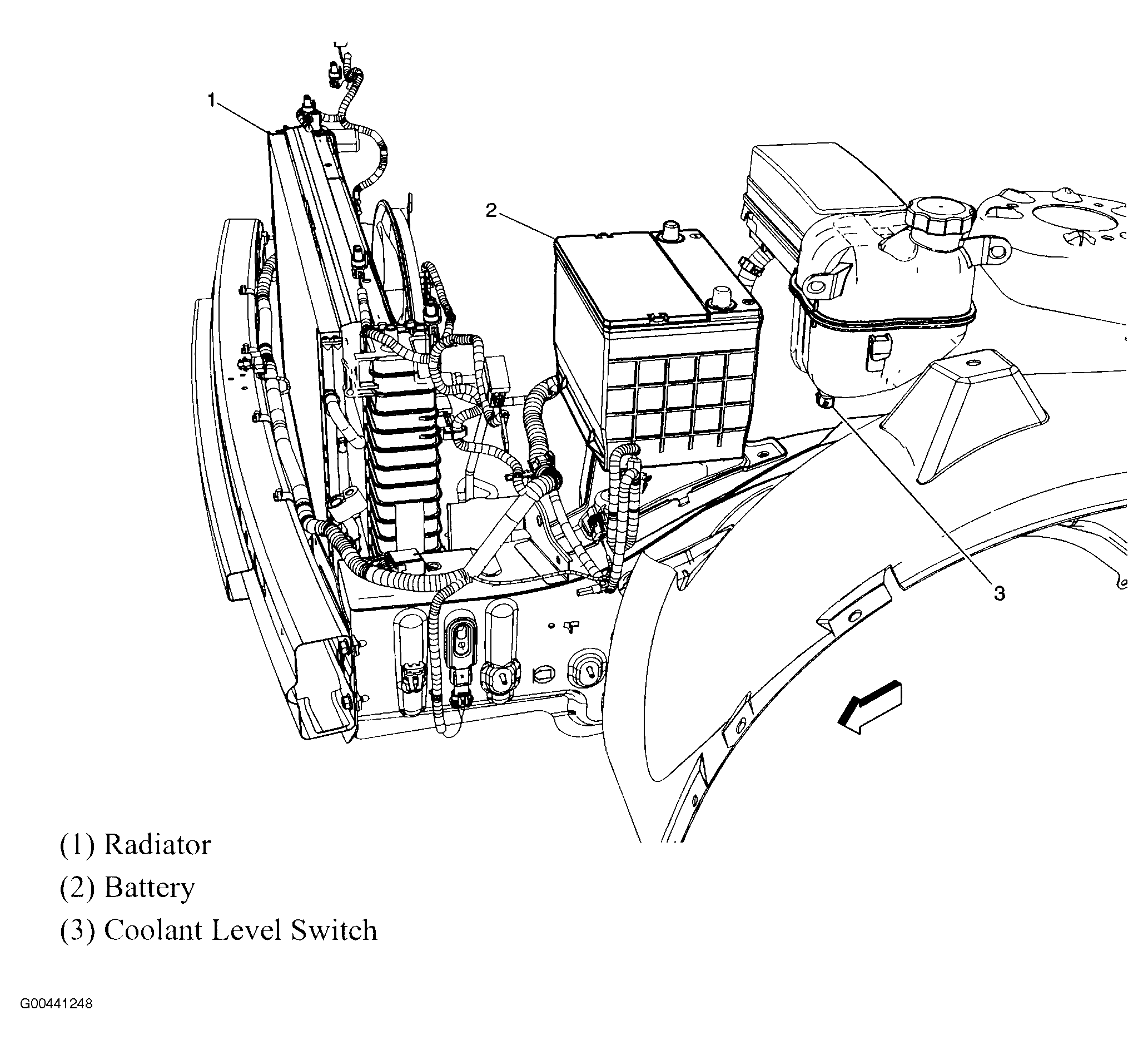 1

2

3

(1) Radiator

(2) Battery

(3) Coolant Level Switch

G00441248