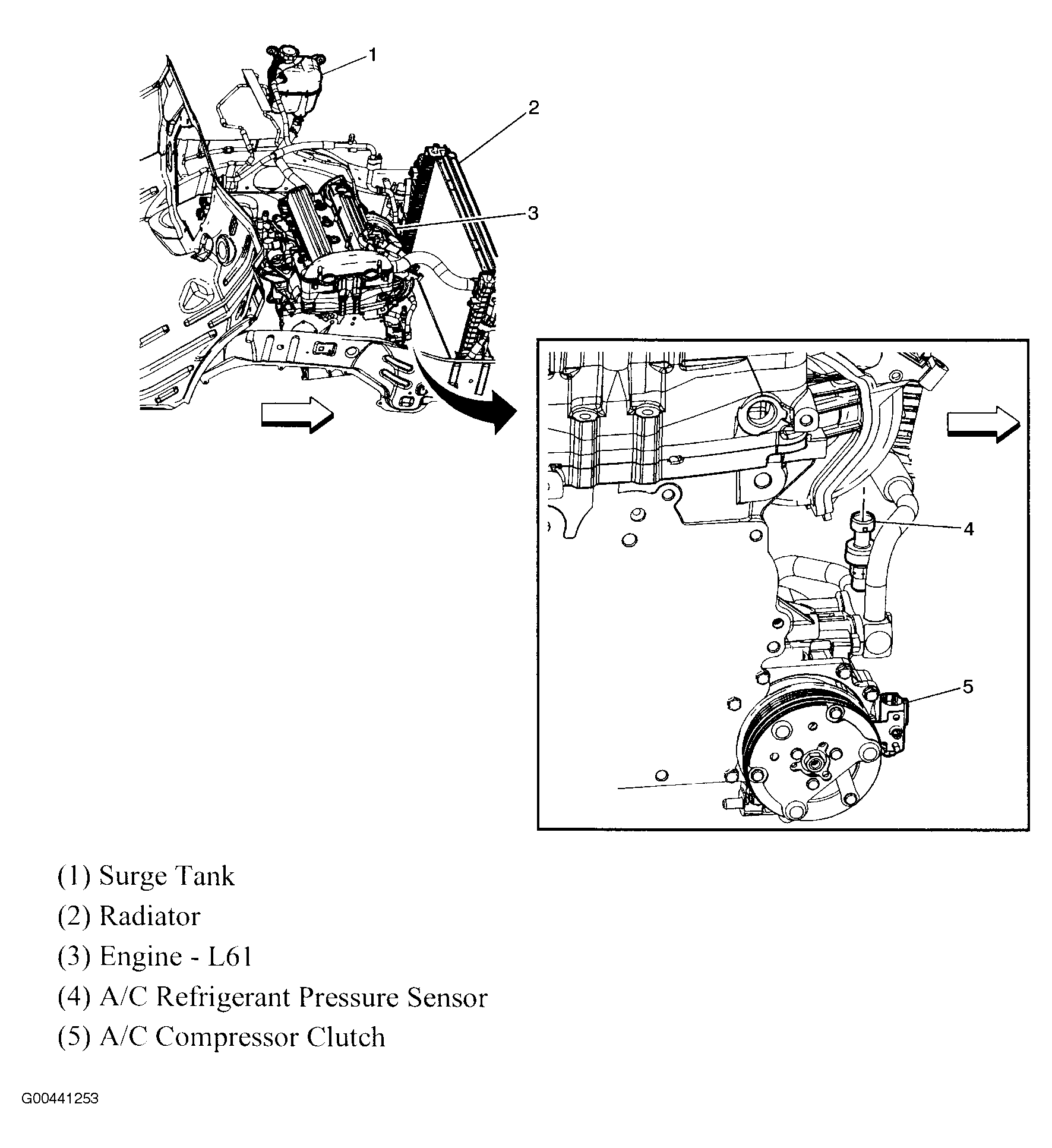 1
2
3
4
5

(1) Surge Tank

(2) Radiator

(3) Engine - L61

(4) A/C Refrigerant Pressure Sensor

(5) A/C Compressor Clutch

G00441253