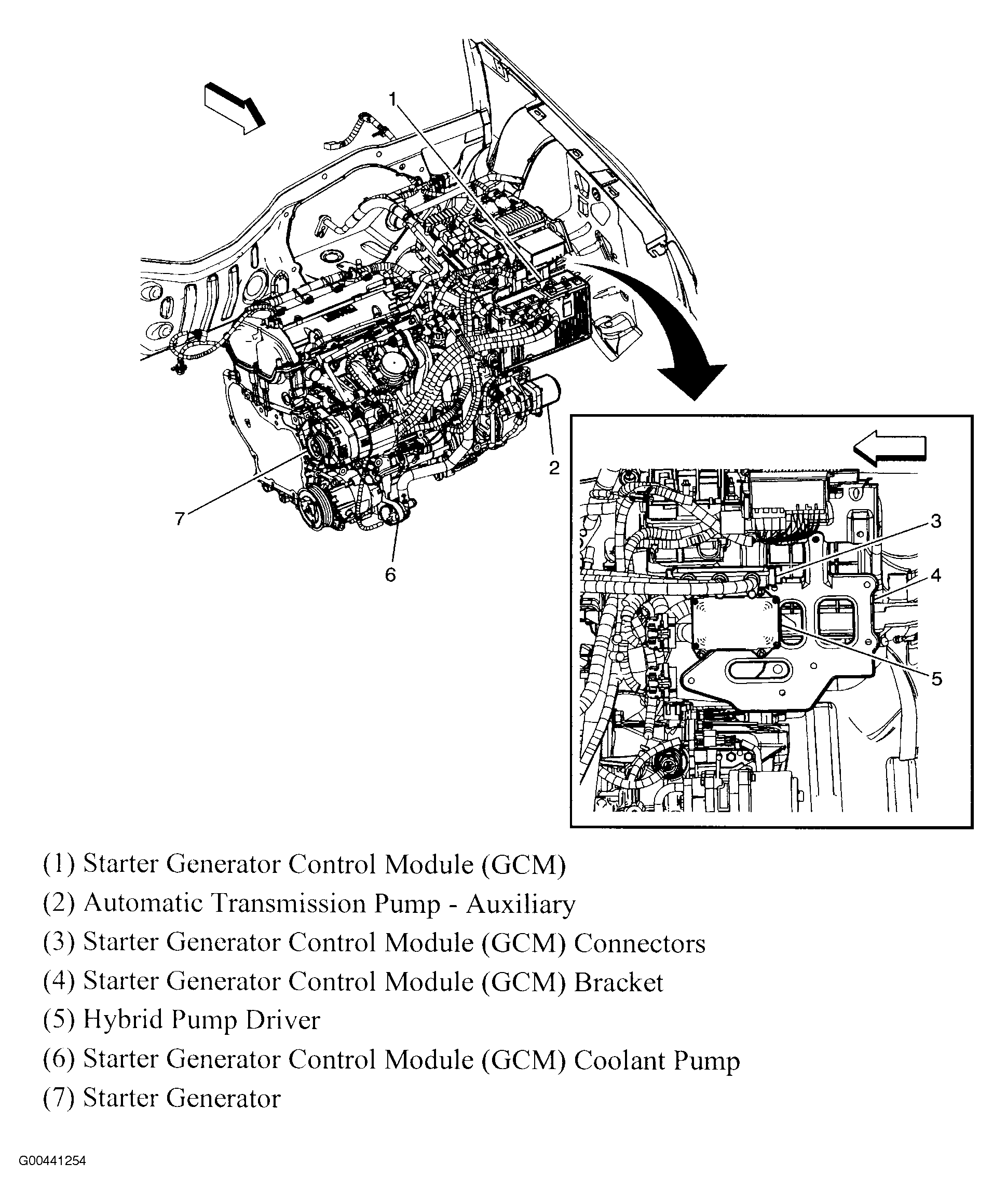 1

2

7

6

3

4

5

(1) Starter Generator Control Module (GCM)

(2) Automatic Transmission Pump - Auxiliary

(3) Starter Generator Control Module (GCM) Connectors

(4) Starter Generator Control Module (GCM) Bracket

(5) Hybrid Pump Driver

(6) Starter Generator Control Module (GCM) Coolant Pump

(7) Starter Generator

G00441254