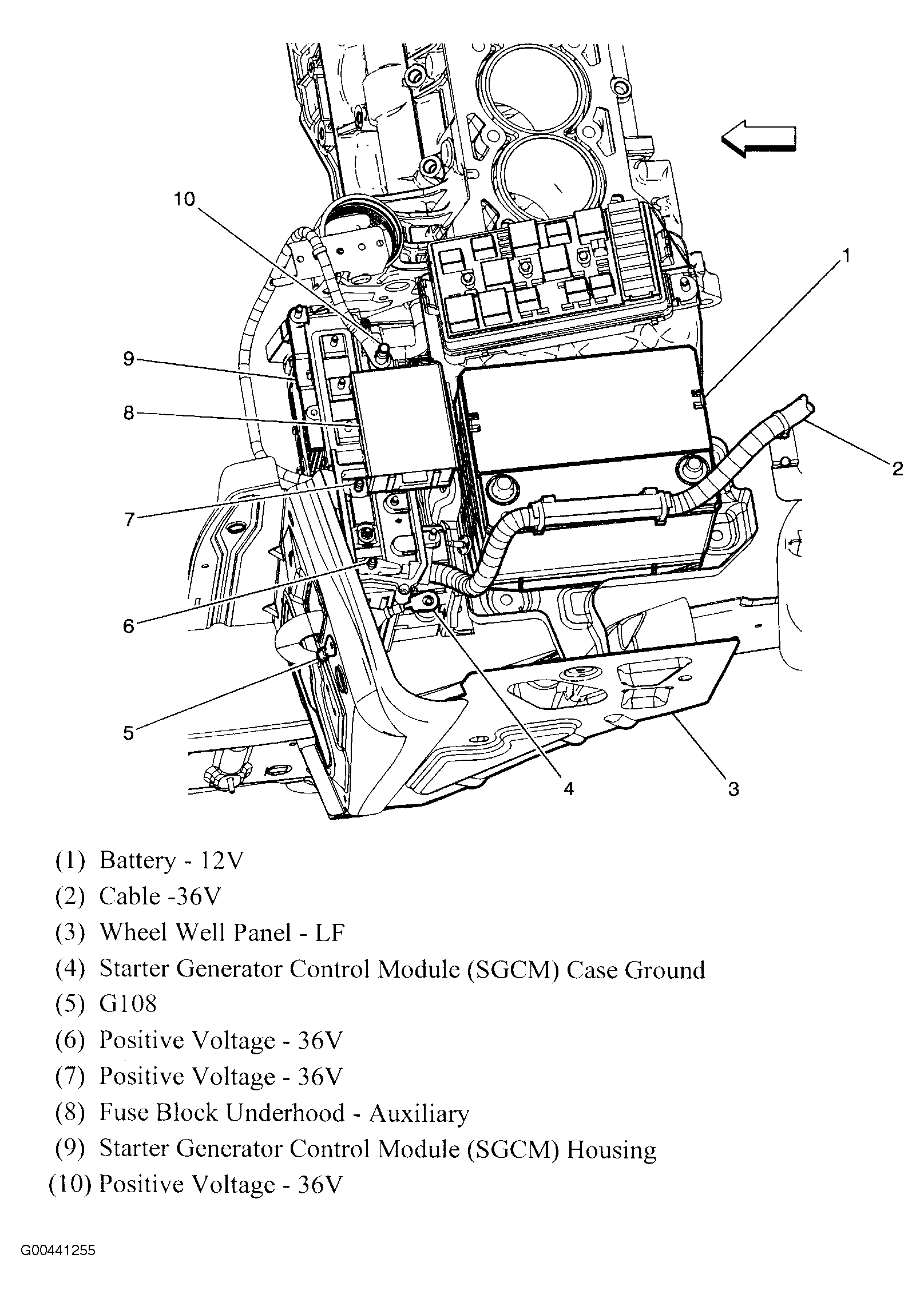 10
1
9
8
2
7
6
5
4
3

(1) Battery - 12V
(2) Cable -36V
(3) Wheel Well Panel - LF
(4) Starter Generator Control Module (SGCM) Case Ground
(5) G108
(6) Positive Voltage - 36V
(7) Positive Voltage - 36V
(8) Fuse Block Underhood - Auxiliary
(9) Starter Generator Control Module (SGCM) Housing
(10) Positive Voltage - 36V

G00441255