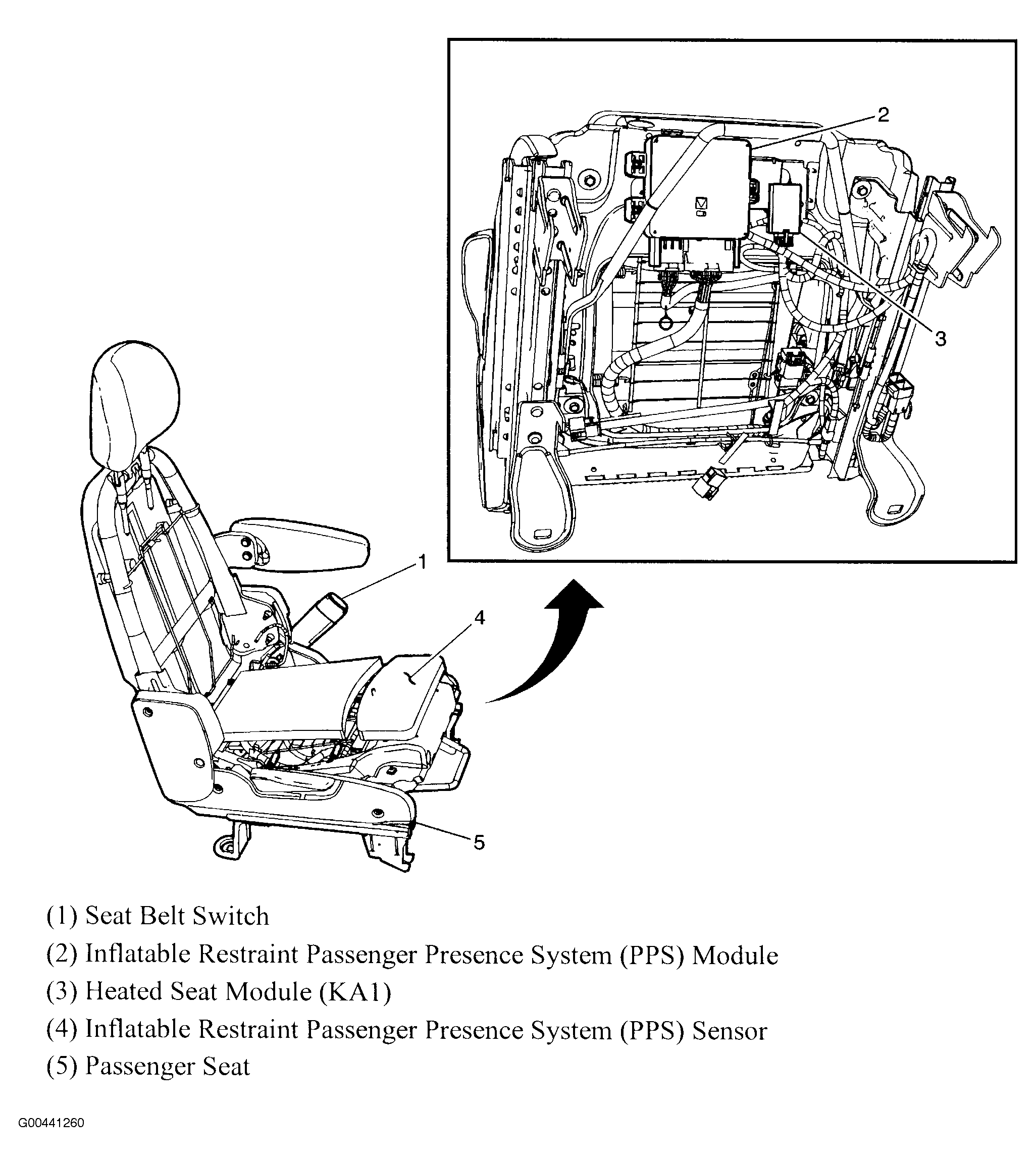 2

3

1

4

5

(1) Seat Belt Switch

(2) Inflatable Restraint Passenger Presence System (PPS) Module

(3) Heated Seat Module (KA1)

(4) Inflatable Restraint Passenger Presence System (PPS) Sensor

(5) Passenger Seat

G00441260