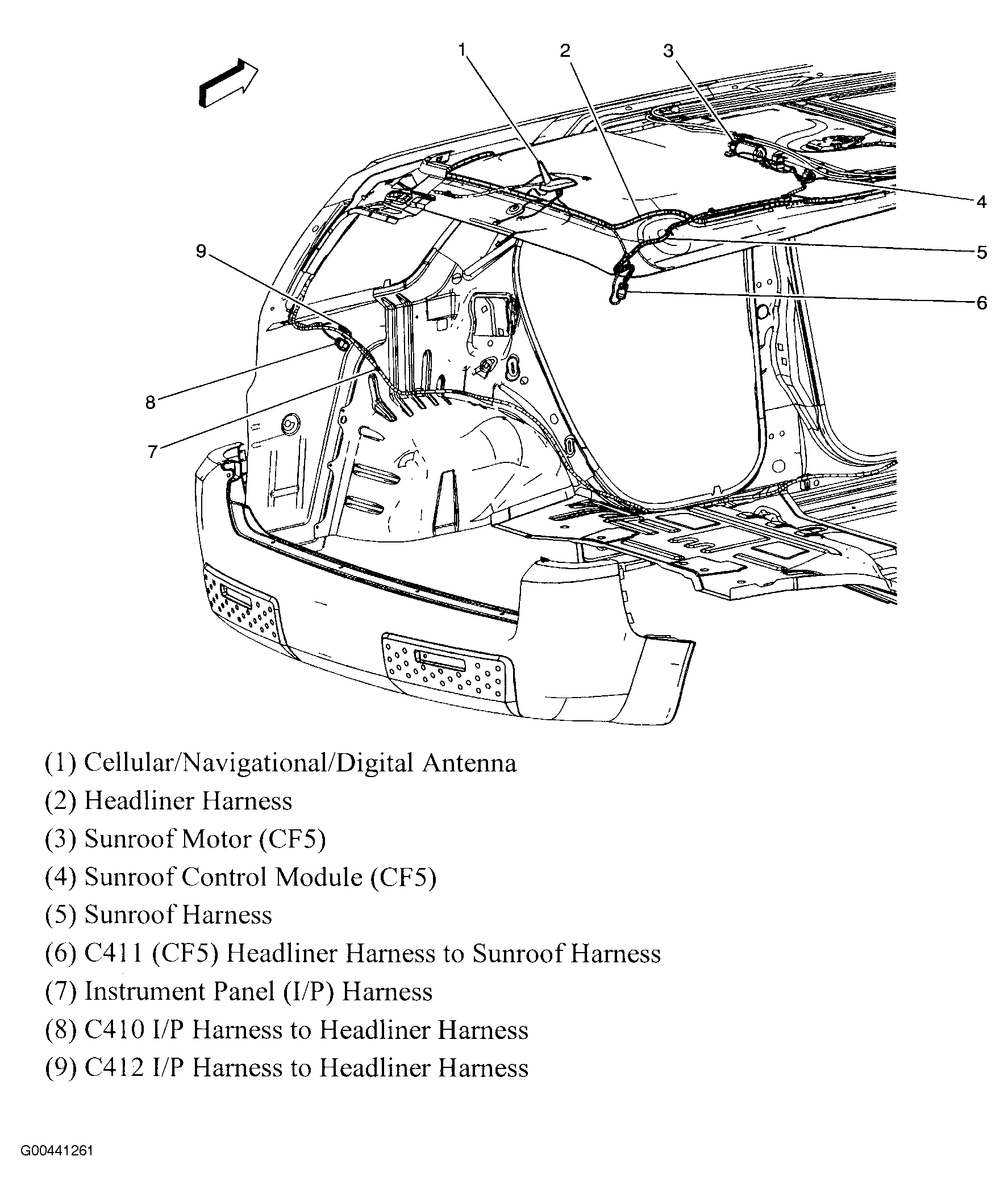 1
2
3
4
5
6
9
8
7

(1) Cellular/Navigational/Digital Antenna

(2) Headliner Harness

(3) Sunroof Motor (CF5)

(4) Sunroof Control Module (CF5)

(5) Sunroof Harness

(6) C411 (CF5) Headliner Harness to Sunroof Harness

(7) Instrument Panel (I/P) Harness

(8) C410 I/P Harness to Headliner Harness

(9) C412 I/P Harness to Headliner Harness

G00441261