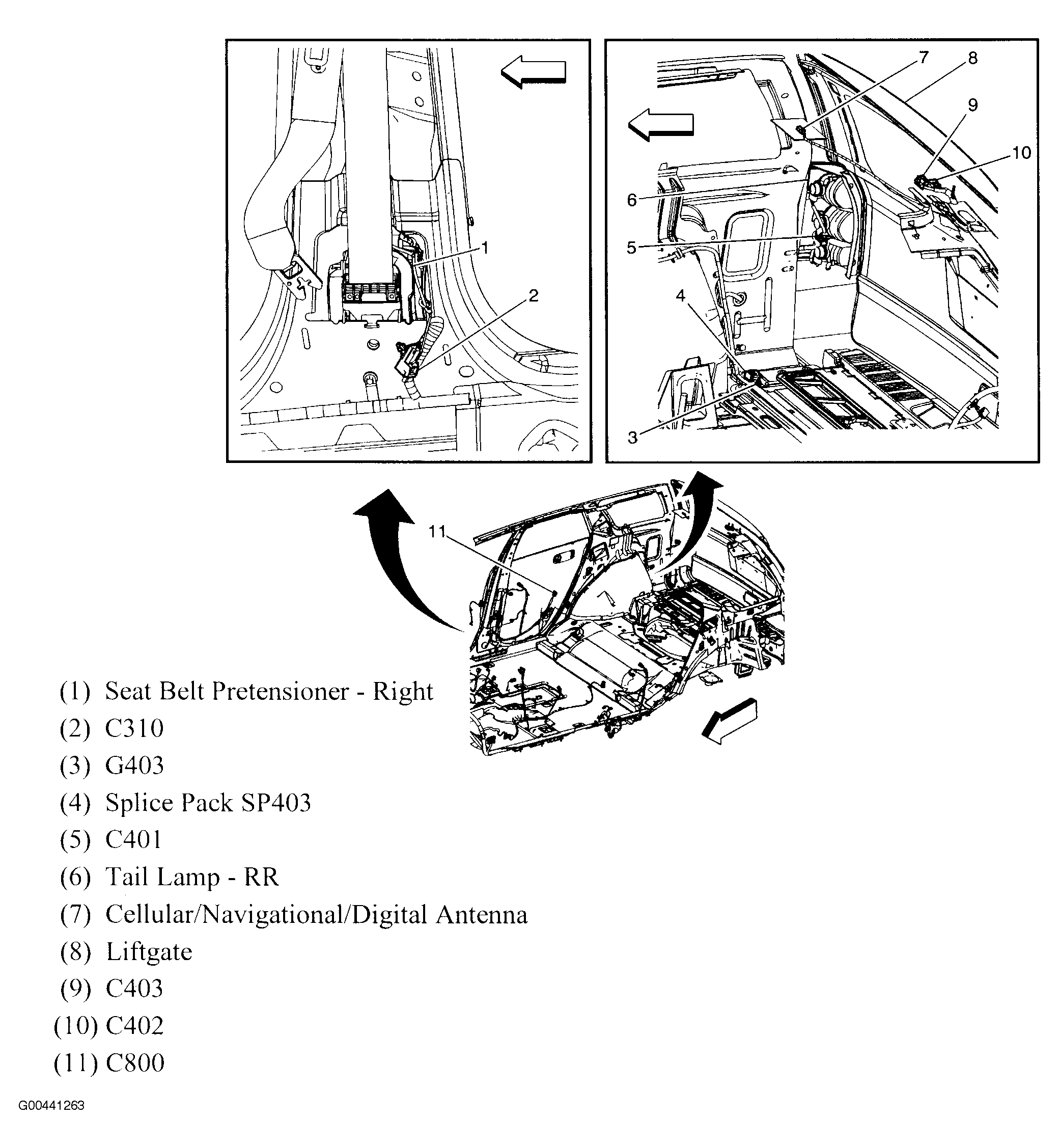 1
2
7
8
9
10
6
5
4
3
11

(1) Seat Belt Pretensioner - Right
(2) C310
(3) G403
(4) Splice Pack SP403
(5) C401
(6) Tail Lamp - RR
(7) Cellular/Navigational/Digital Antenna
(8) Liftgate
(9) C403
(10) C402
(11) C800

G00441263