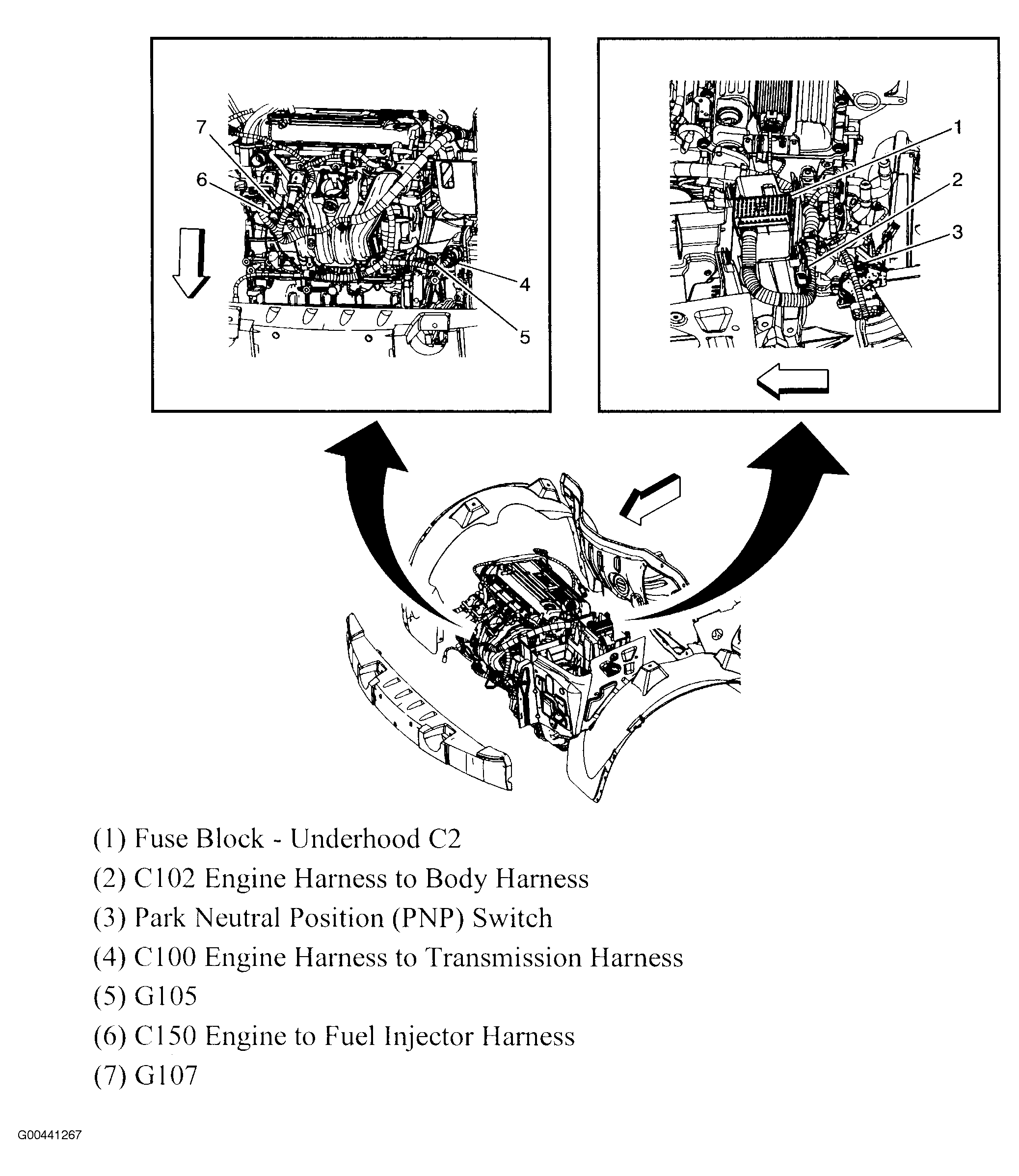 7
6
4
5

1
2
3

(1) Fuse Block - Underhood C2
(2) C102 Engine Harness to Body Harness
(3) Park Neutral Position (PNP) Switch
(4) C100 Engine Harness to Transmission Harness
(5) G105
(6) C150 Engine to Fuel Injector Harness
(7) G107

G00441267