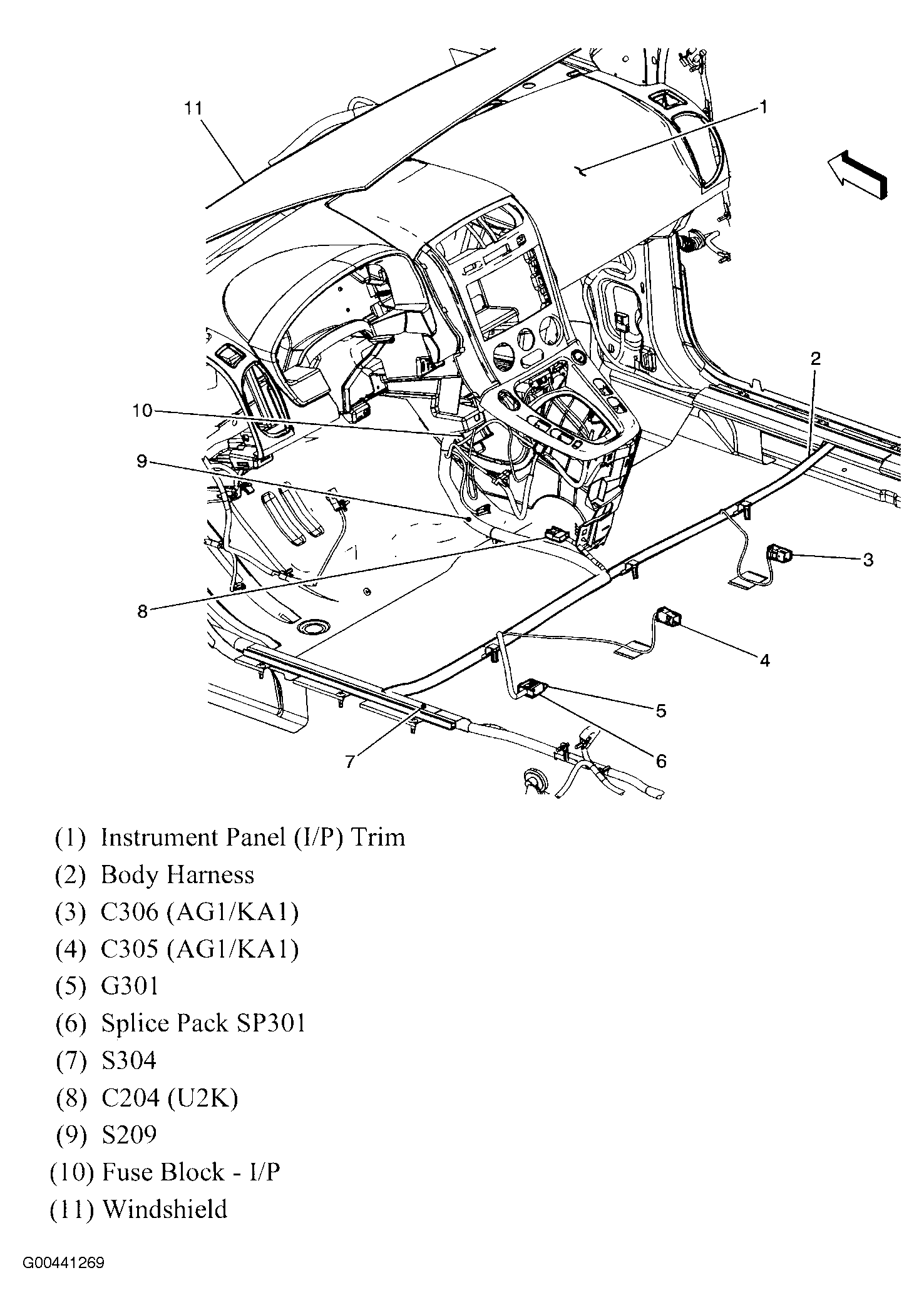 11
1
2
10
9
3
8
4
5
7
6

(1) Instrument Panel (I/P) Trim
(2) Body Harness
(3) C306 (AG1/KA1)
(4) C305 (AG1/KA1)
(5) G301
(6) Splice Pack SP301
(7) S304
(8) C204 (U2K)
(9) S209
(10) Fuse Block - I/P
(11) Windshield

G00441269