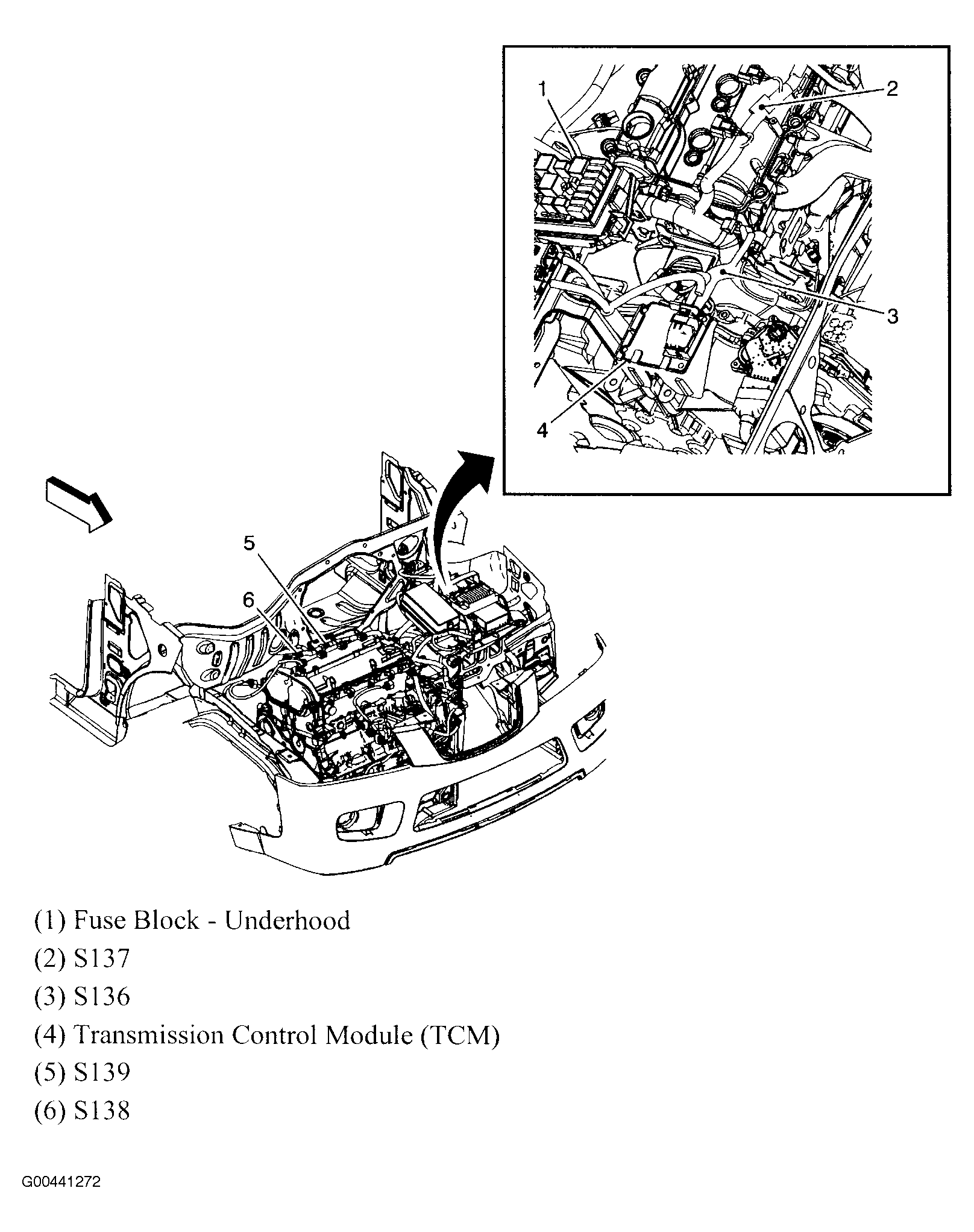 1
2
3
4
5
6

(1) Fuse Block - Underhood
(2) S137
(3) S136
(4) Transmission Control Module (TCM)
(5) S139
(6) S138

G00441272