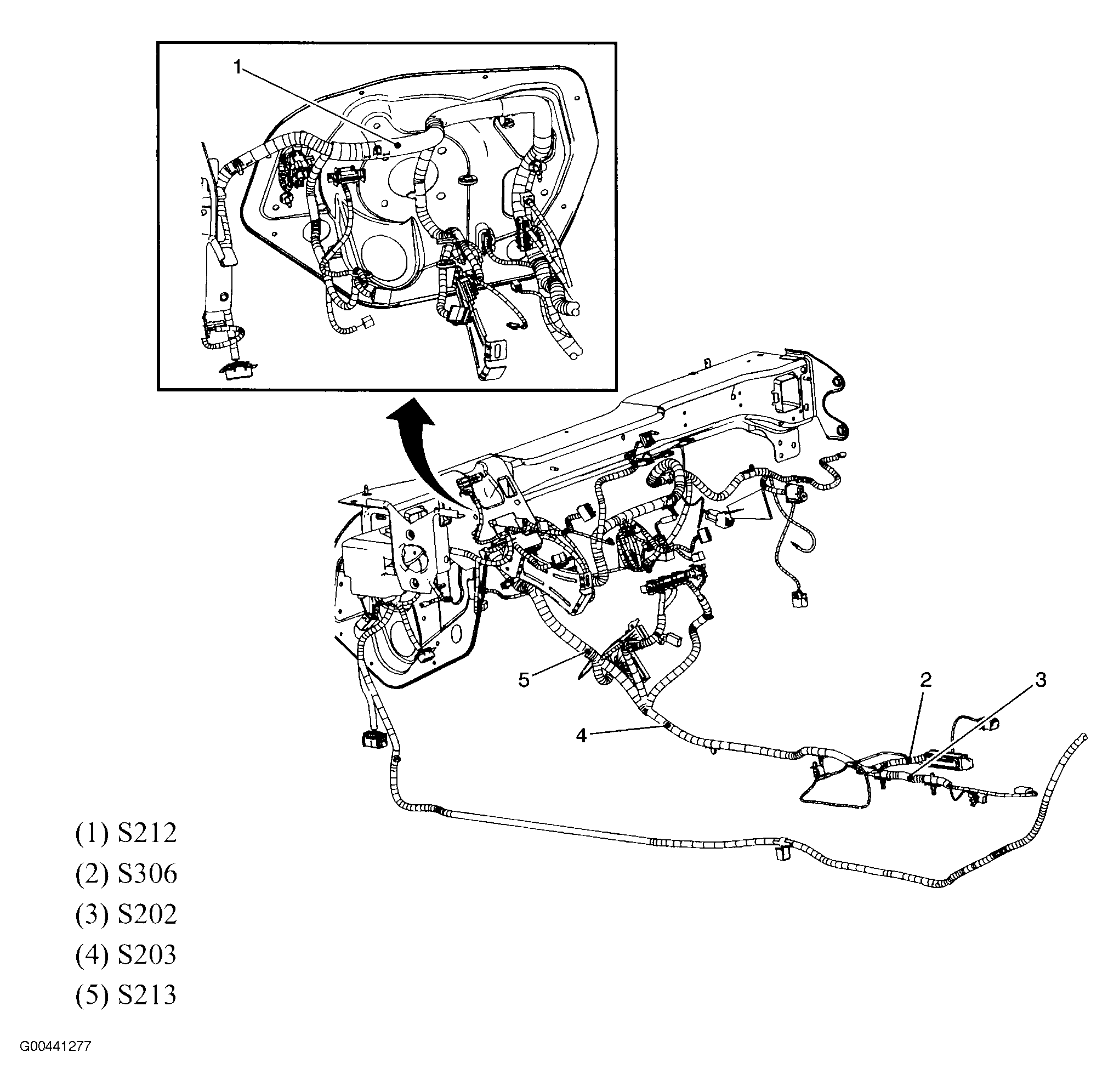 1

5

2

3

4

(1) S212

(2) S306

(3) S202

(4) S203

(5) S213

G00441277