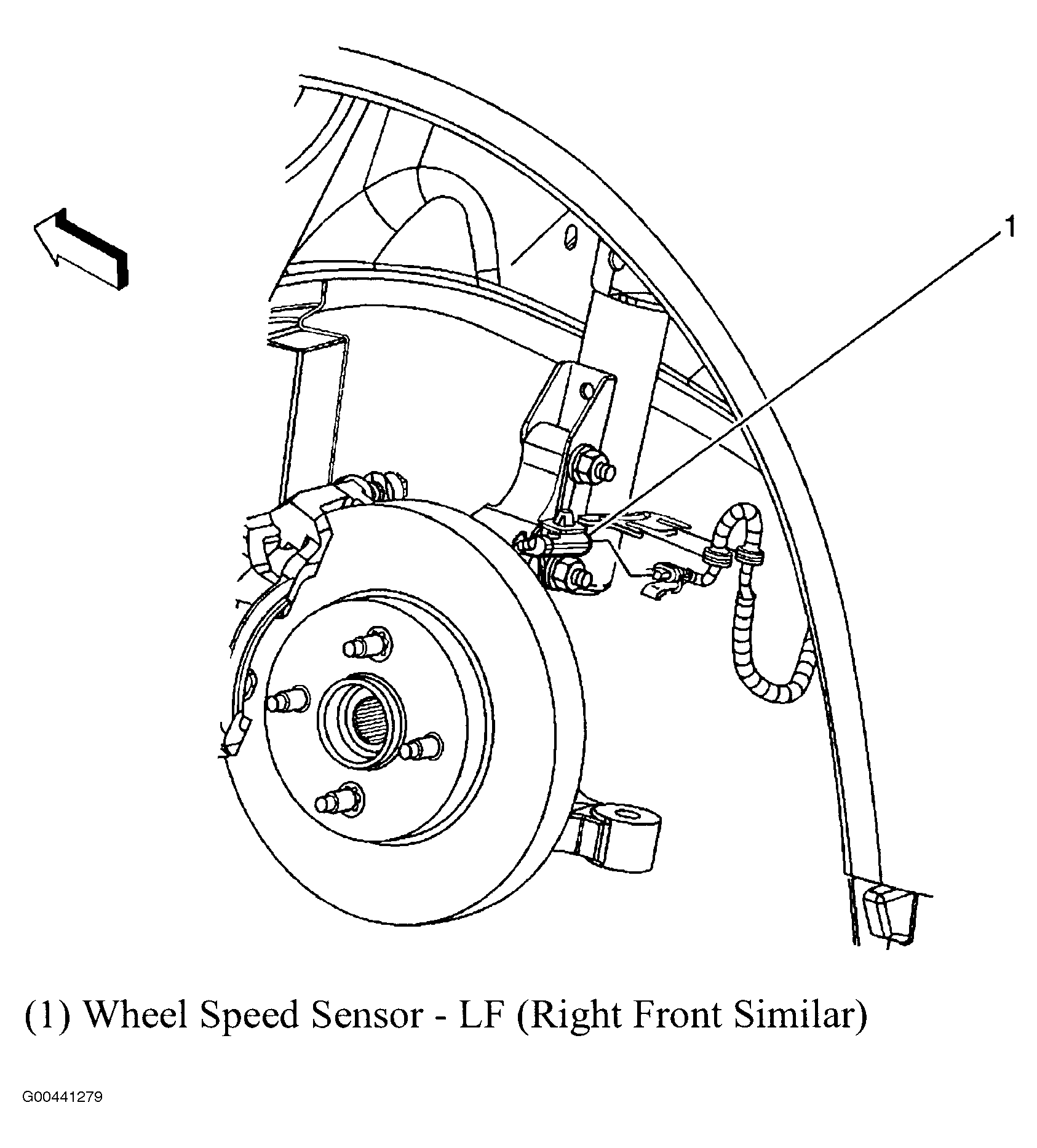 1

(1) Wheel Speed Sensor - LF (Right Front Similar)

G00441279