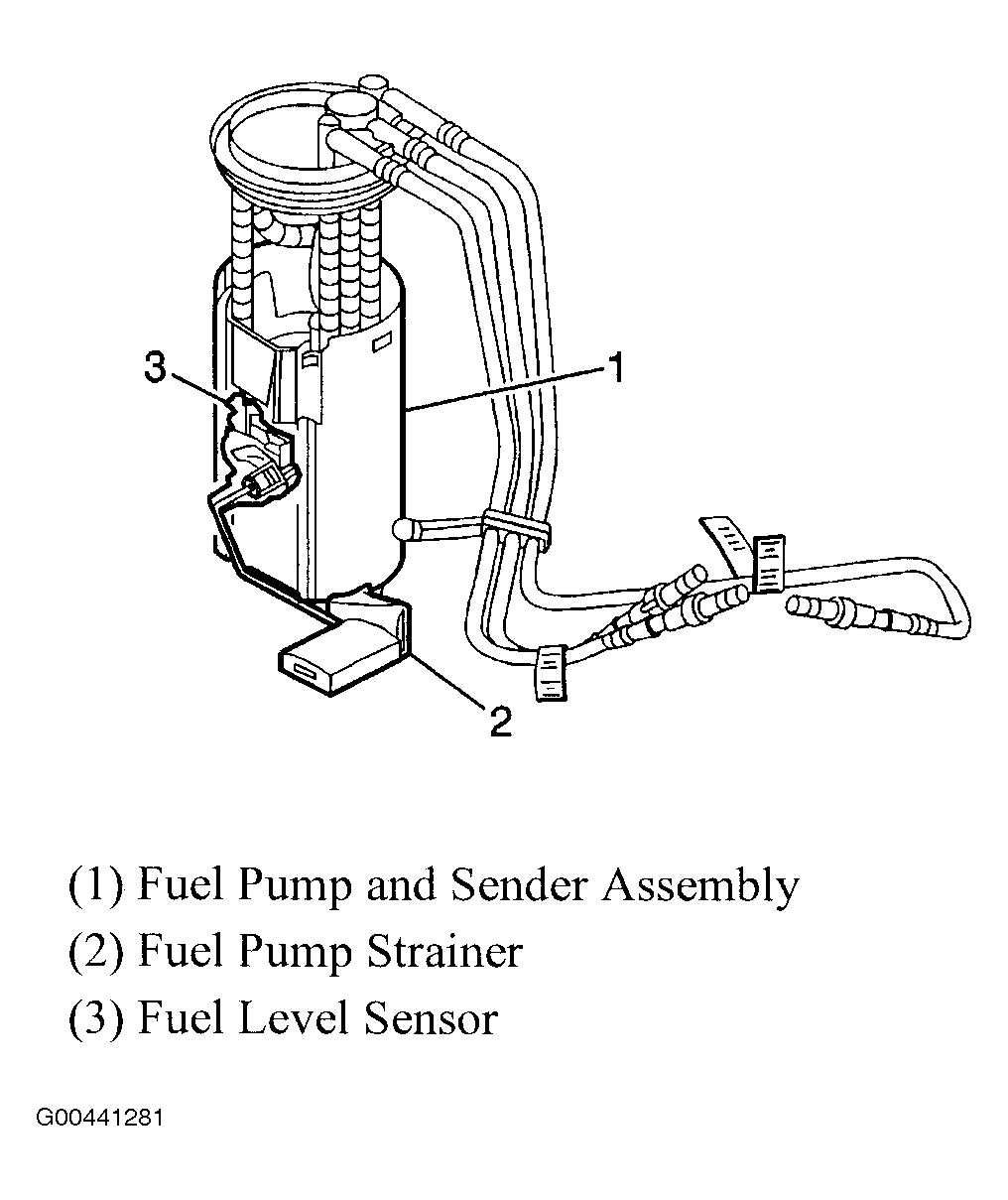 3

1

2

(1) Fuel Pump and Sender Assembly

(2) Fuel Pump Strainer

(3) Fuel Level Sensor

G00441281