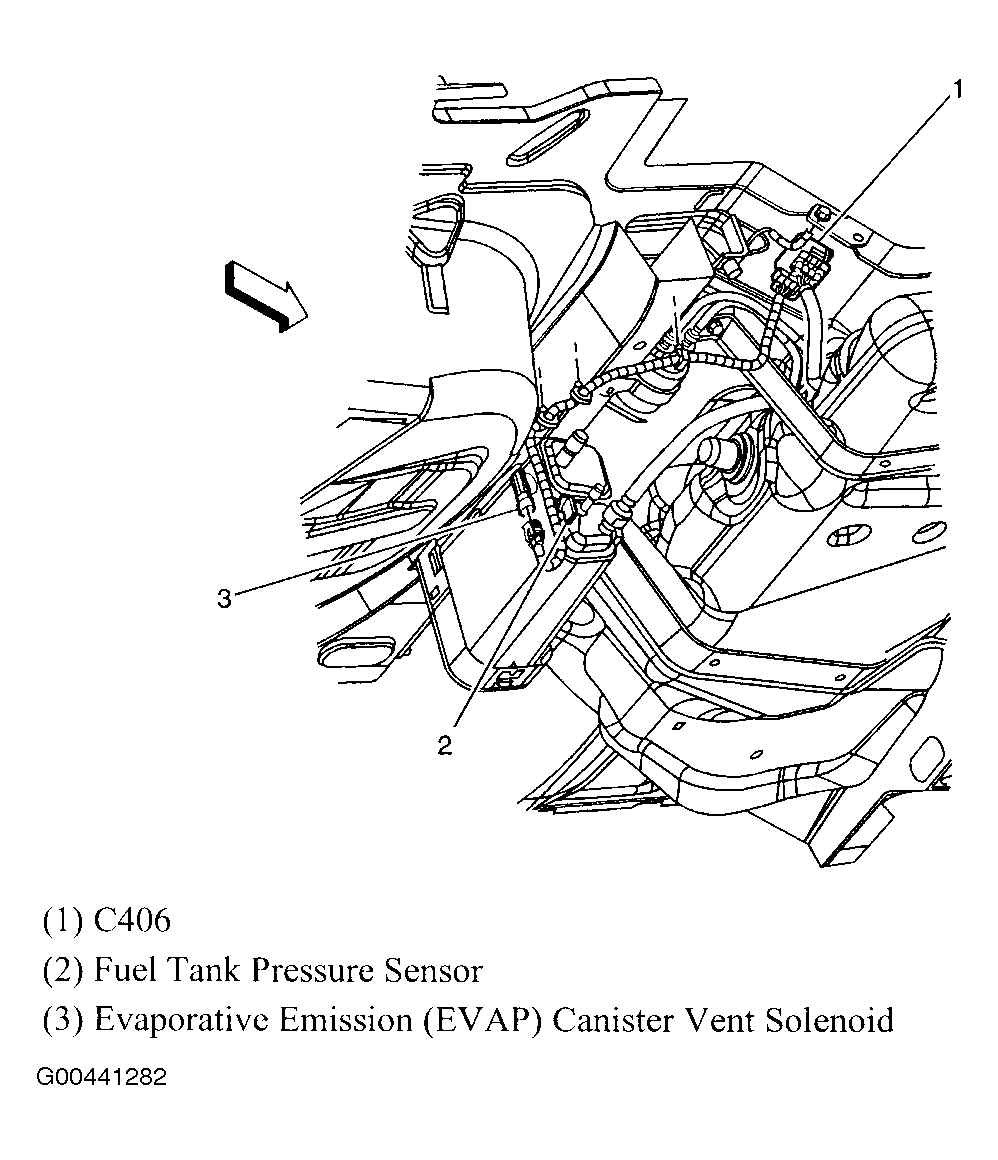 1

3

2

(1) C406

(2) Fuel Tank Pressure Sensor

(3) Evaporative Emission (EVAP) Canister Vent Solenoid

G00441282