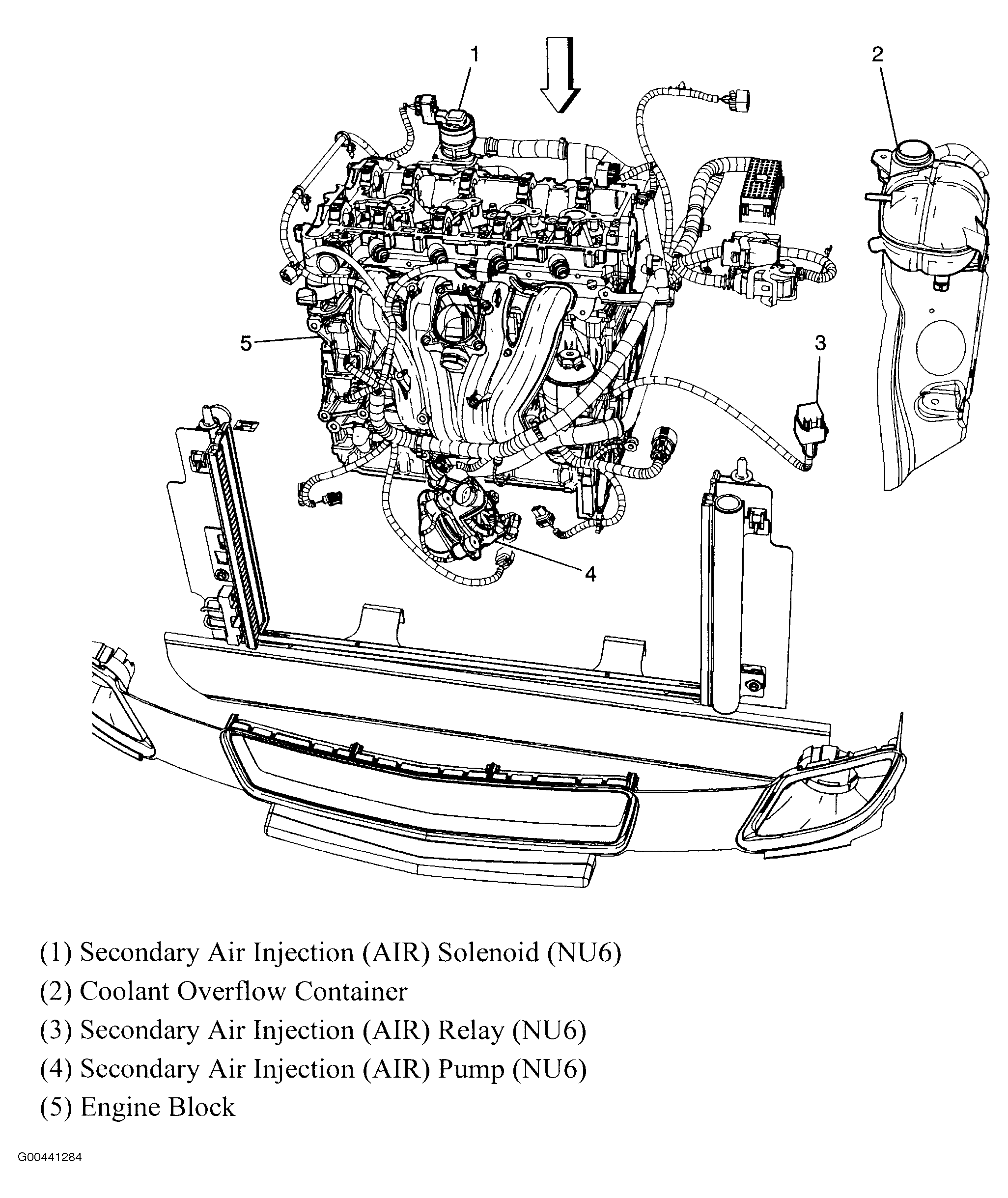 1

2

5

3

4

(1) Secondary Air Injection (AIR) Solenoid (NU6)

(2) Coolant Overflow Container

(3) Secondary Air Injection (AIR) Relay (NU6)

(4) Secondary Air Injection (AIR) Pump (NU6)

(5) Engine Block

G00441284