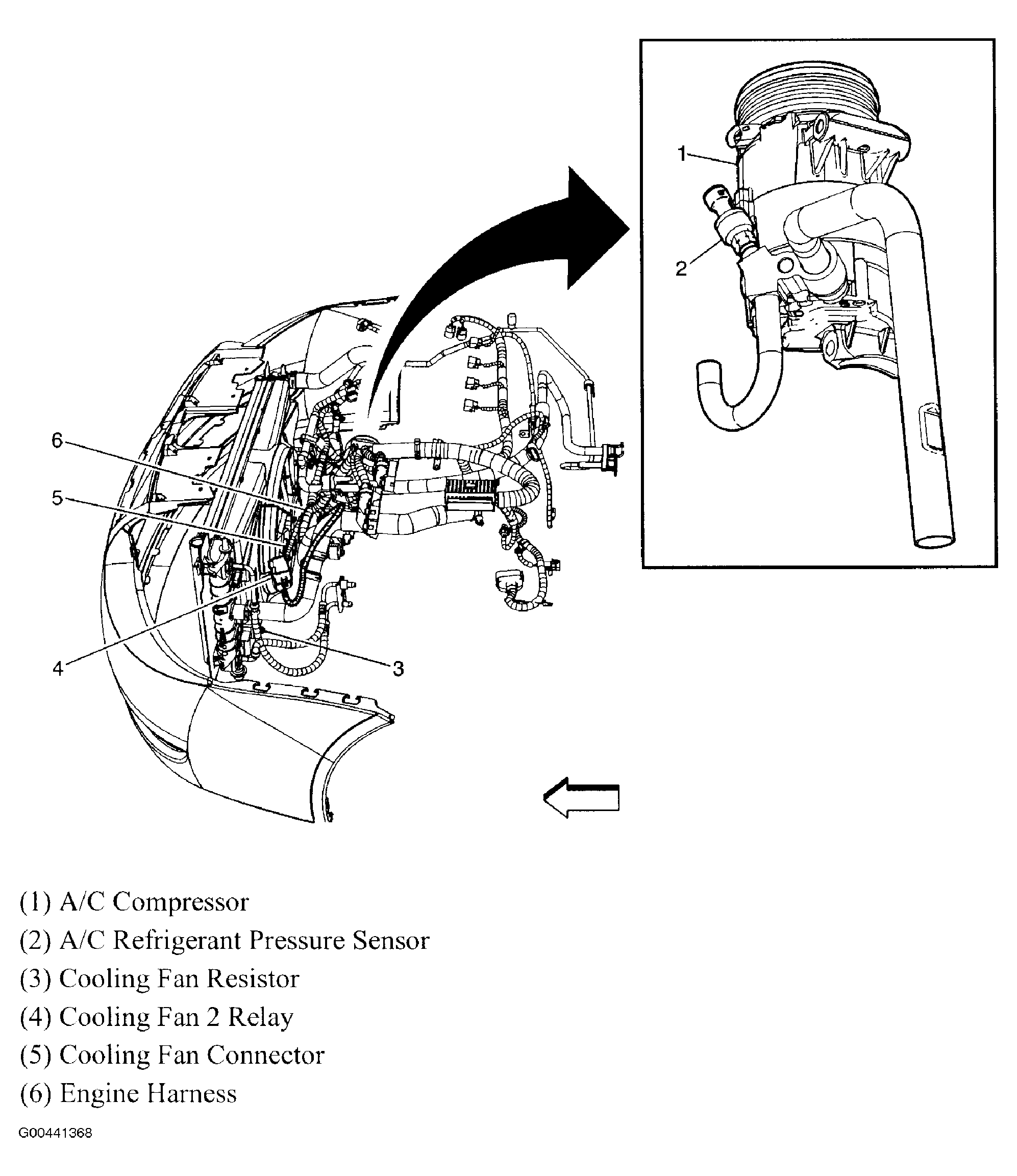 1
2
6
5
4
3

(1) A/C Compressor
(2) A/C Refrigerant Pressure Sensor
(3) Cooling Fan Resistor
(4) Cooling Fan 2 Relay
(5) Cooling Fan Connector
(6) Engine Harness

G00441368