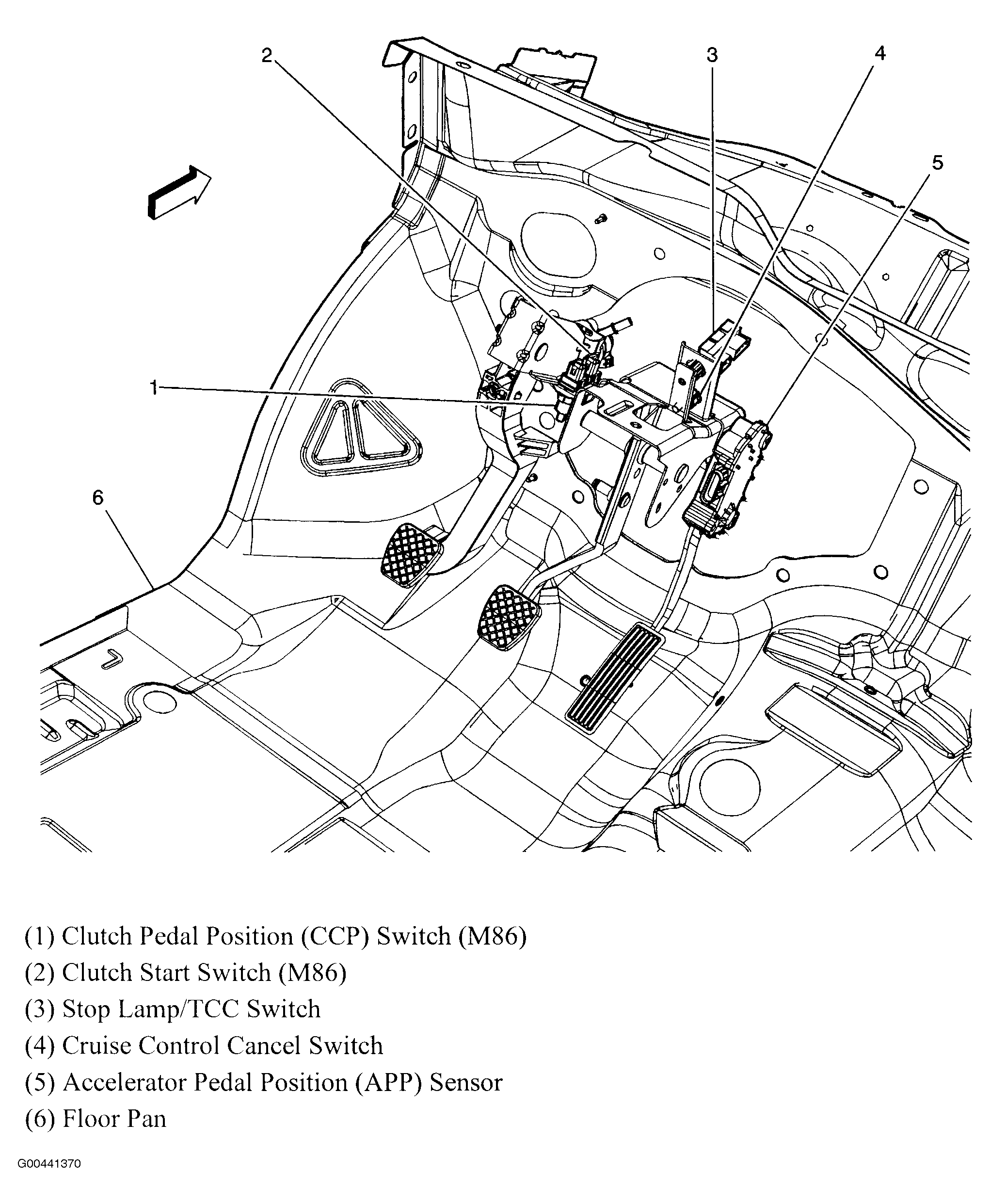 2
3
4
5
1
6

(1) Clutch Pedal Position (CCP) Switch (M86)
(2) Clutch Start Switch (M86)
(3) Stop Lamp/TCC Switch
(4) Cruise Control Cancel Switch
(5) Accelerator Pedal Position (APP) Sensor
(6) Floor Pan

G00441370