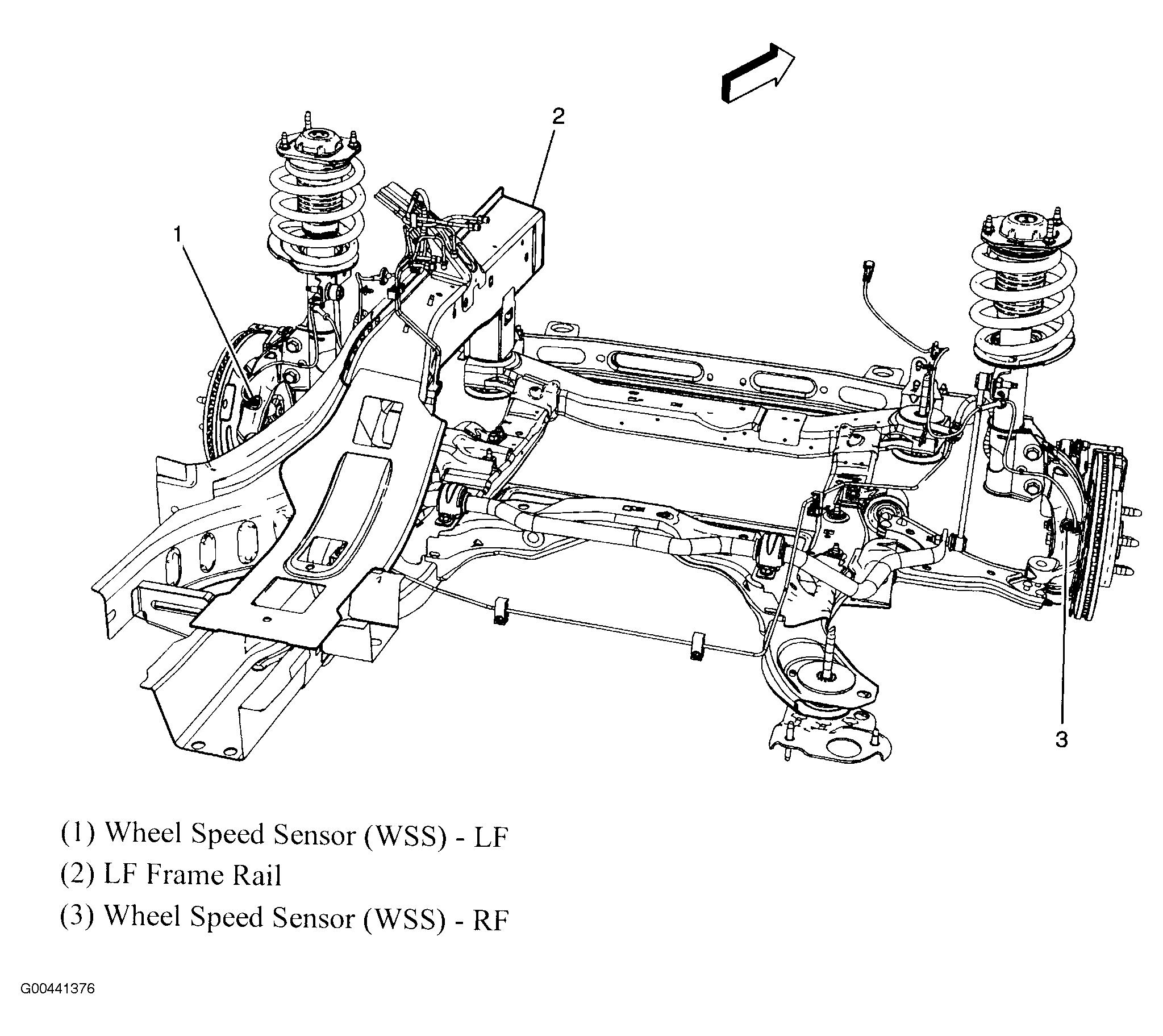 2

1

3

(1) Wheel Speed Sensor (WSS) - LF

(2) LF Frame Rail

(3) Wheel Speed Sensor (WSS) - RF

G00441376