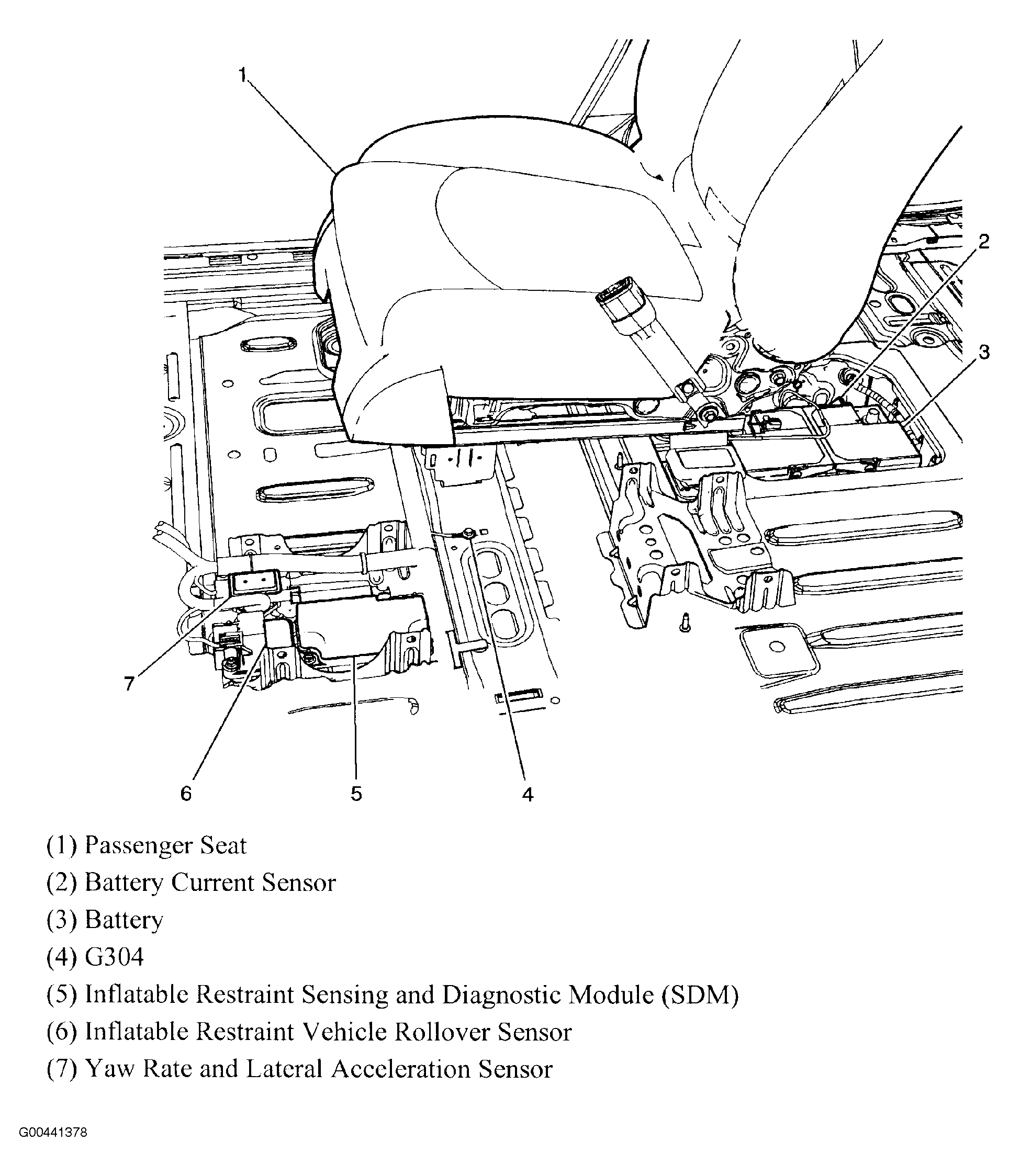 1

2

3

7

6

5

4

(1) Passenger Seat

(2) Battery Current Sensor

(3) Battery

(4) G304

(5) Inflatable Restraint Sensing and Diagnostic Module (SDM)

(6) Inflatable Restraint Vehicle Rollover Sensor

(7) Yaw Rate and Lateral Acceleration Sensor

G00441378