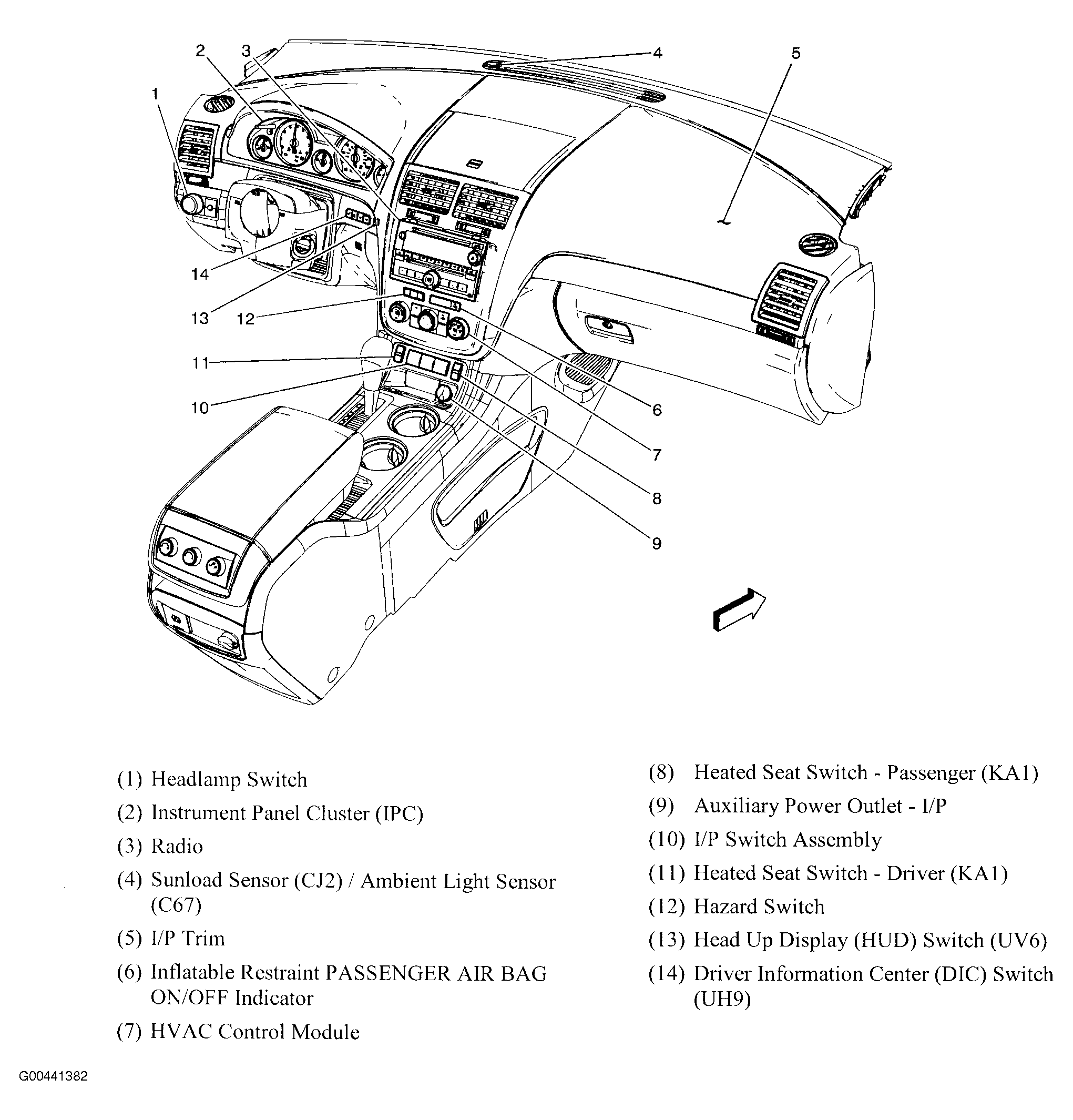 2 3 4 5 1 14 13 12 11 10 6 7 8 9

(1) Headlamp Switch

(2) Instrument Panel Cluster (IPC)

(3) Radio

(4) Sunload Sensor (CJ2) / Ambient Light Sensor (C67)

(5) I/P Trim

(6) Inflatable Restraint PASSENGER AIR BAG ON/OFF Indicator

(7) HVAC Control Module

(8) Heated Seat Switch - Passenger (KA1)

(9) Auxiliary Power Outlet - I/P

(10) I/P Switch Assembly

(11) Heated Seat Switch - Driver (KA1)

(12) Hazard Switch

(13) Head Up Display (HUD) Switch (UV6)

(14) Driver Information Center (DIC) Switch (UH9)

G00441382