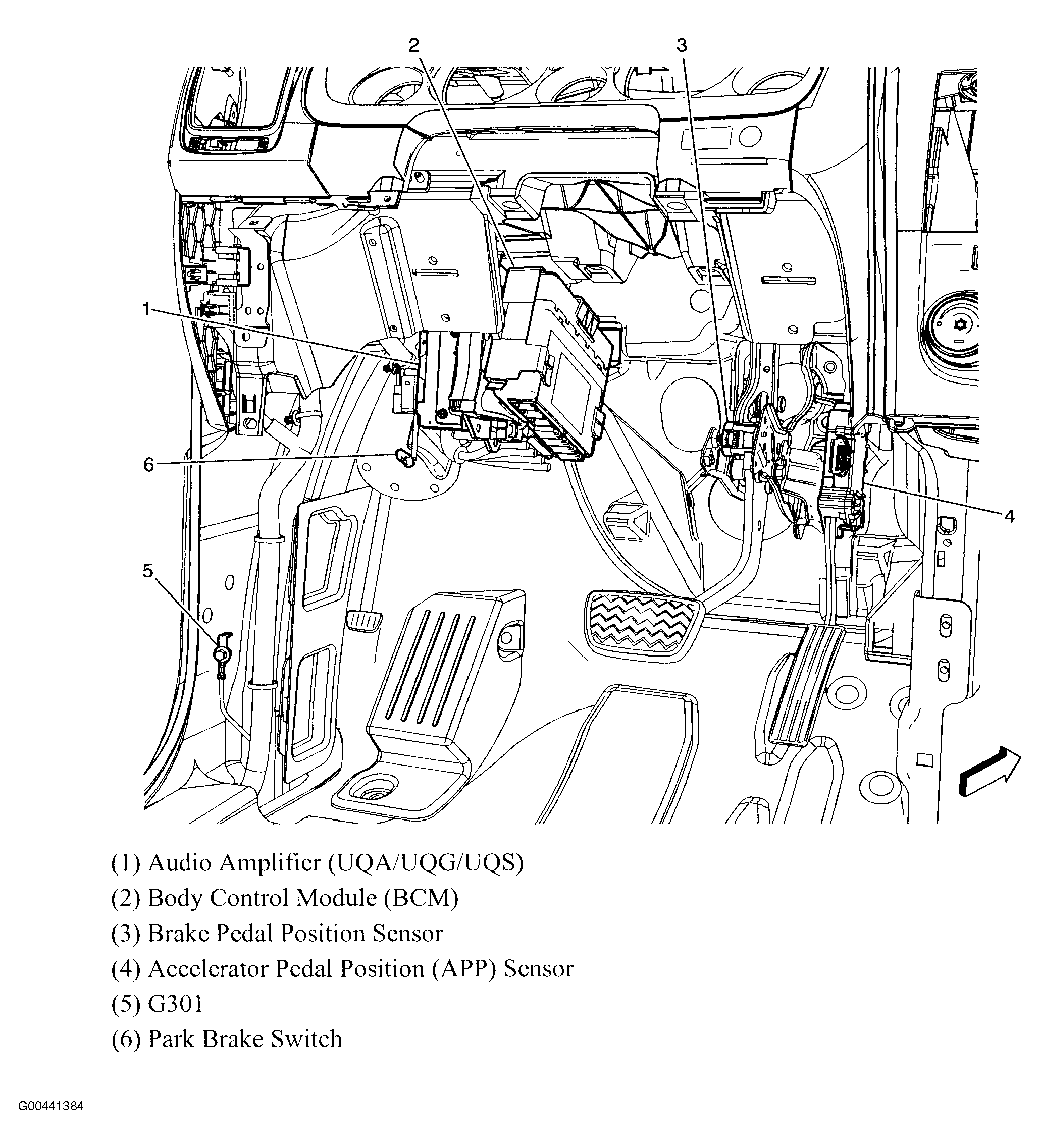 2
3
1
6
4
5

(1) Audio Amplifier (UQA/UQG/UQS)
(2) Body Control Module (BCM)
(3) Brake Pedal Position Sensor
(4) Accelerator Pedal Position (APP) Sensor
(5) G301
(6) Park Brake Switch

G00441384