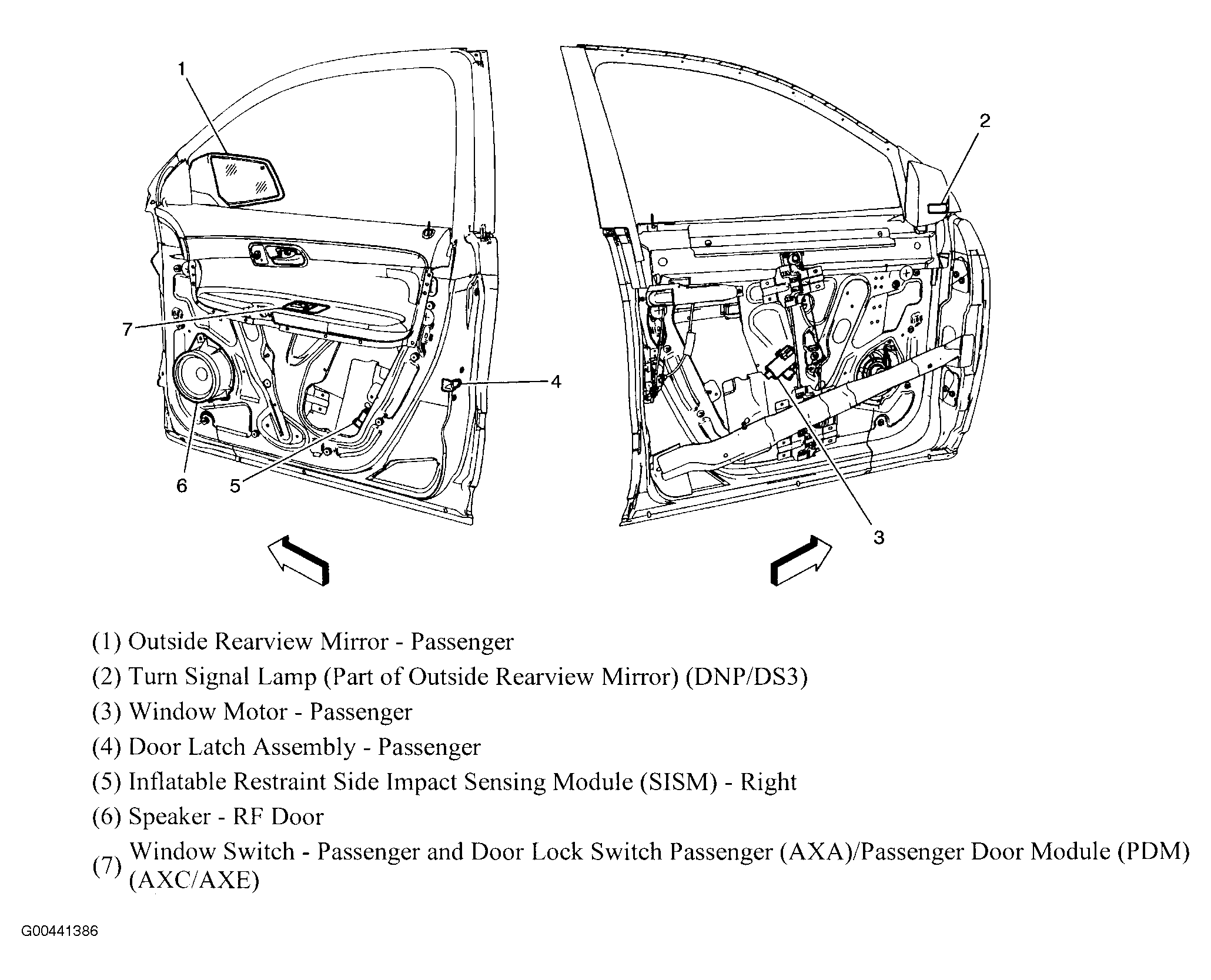 1

2

7

4

6

5

3

(1) Outside Rearview Mirror - Passenger

(2) Turn Signal Lamp (Part of Outside Rearview Mirror) (DNP/DS3)

(3) Window Motor - Passenger

(4) Door Latch Assembly - Passenger

(5) Inflatable Restraint Side Impact Sensing Module (SISM) - Right

(6) Speaker - RF Door

(7) Window Switch - Passenger and Door Lock Switch Passenger (AXA)/Passenger Door Module (PDM) (AXC/AXE)

G00441386