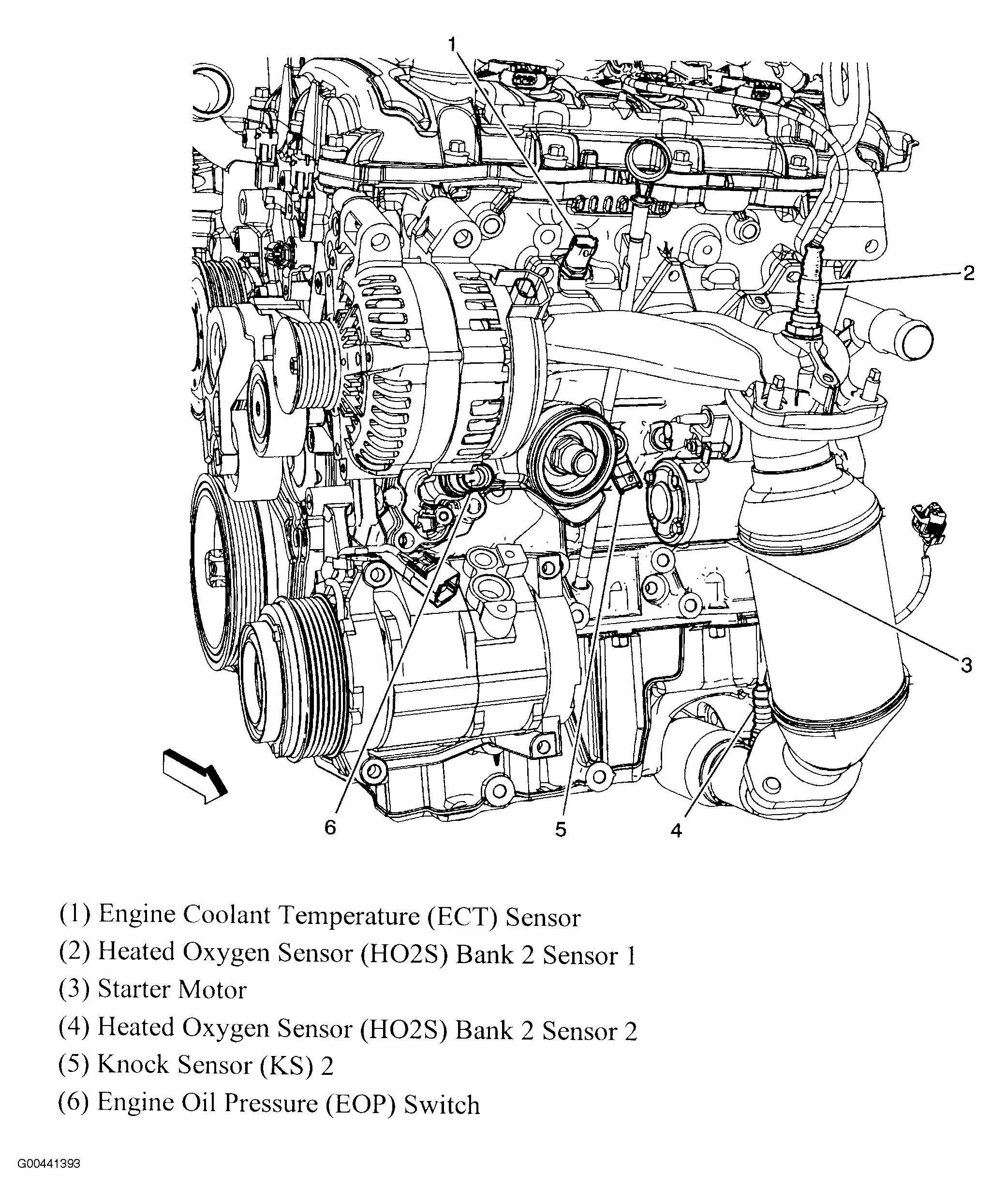 1
2
3
6
5
4

(1) Engine Coolant Temperature (ECT) Sensor
(2) Heated Oxygen Sensor (HO2S) Bank 2 Sensor 1
(3) Starter Motor
(4) Heated Oxygen Sensor (HO2S) Bank 2 Sensor 2
(5) Knock Sensor (KS) 2
(6) Engine Oil Pressure (EOP) Switch

G00441393