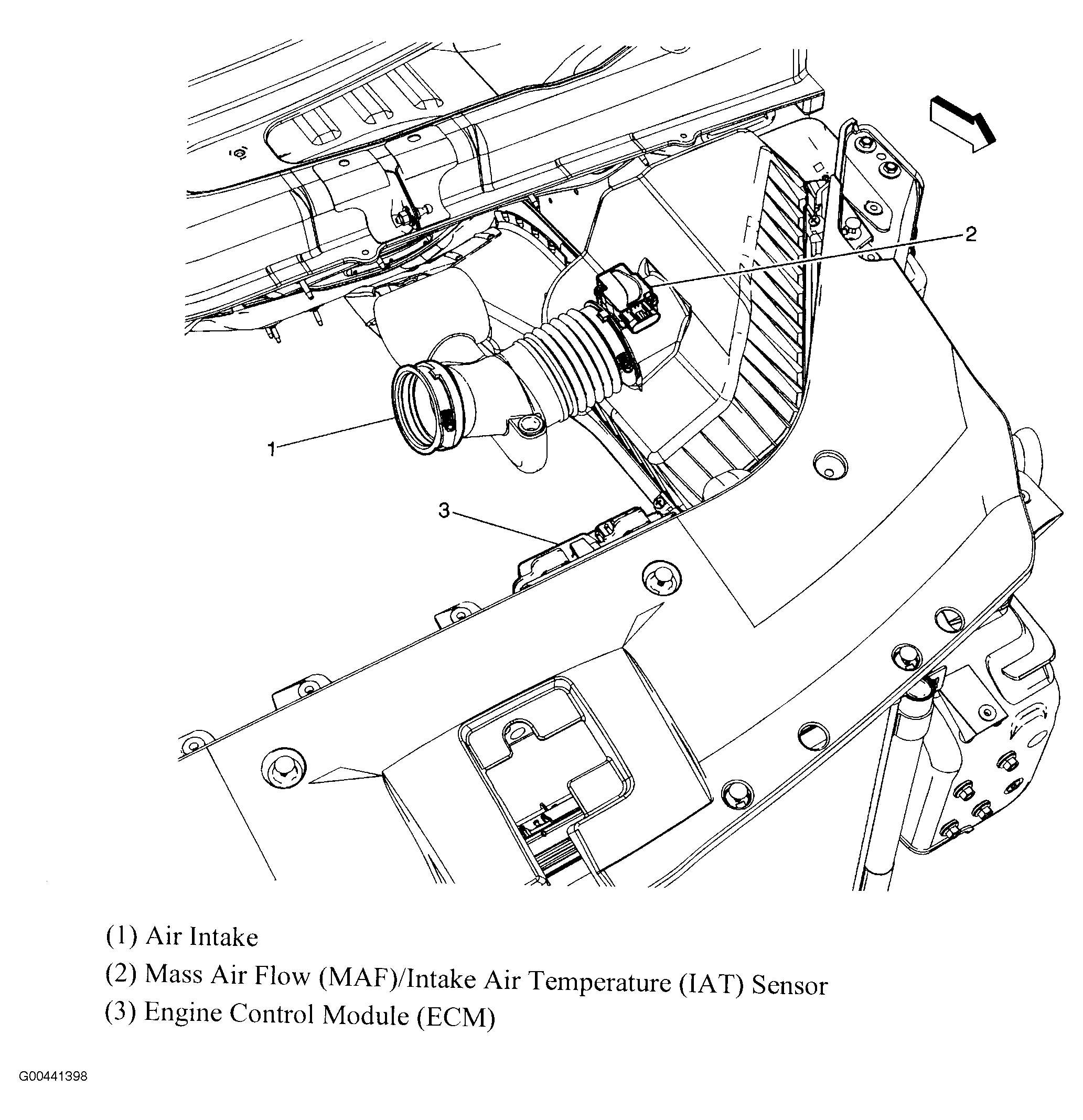 2

1

3

(1) Air Intake

(2) Mass Air Flow (MAF)/Intake Air Temperature (IAT) Sensor

(3) Engine Control Module (ECM)

G00441398