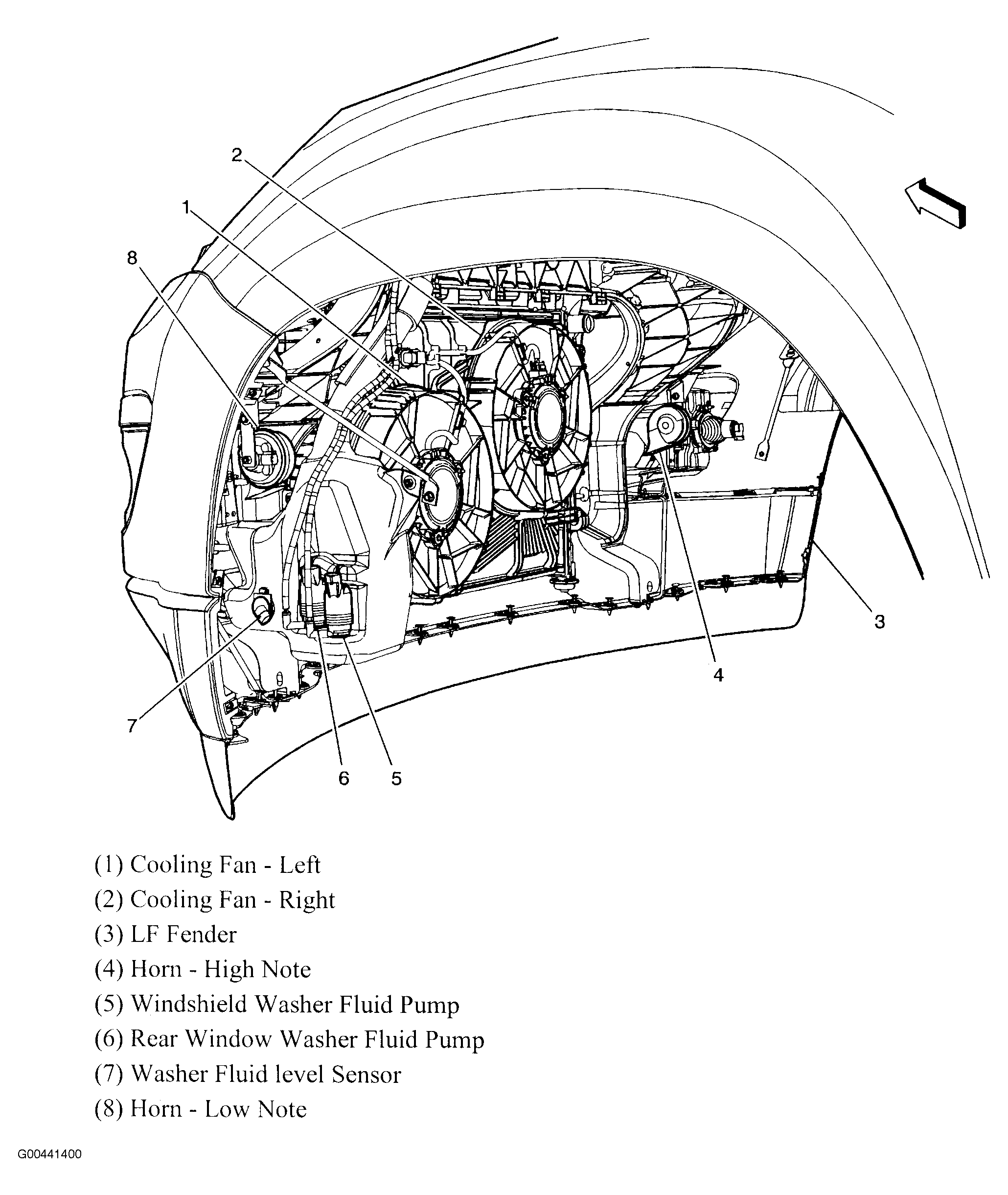 2
1
8
3
4
7
6
5

(1) Cooling Fan - Left
(2) Cooling Fan - Right
(3) LF Fender
(4) Horn - High Note
(5) Windshield Washer Fluid Pump
(6) Rear Window Washer Fluid Pump
(7) Washer Fluid level Sensor
(8) Horn - Low Note

G00441400