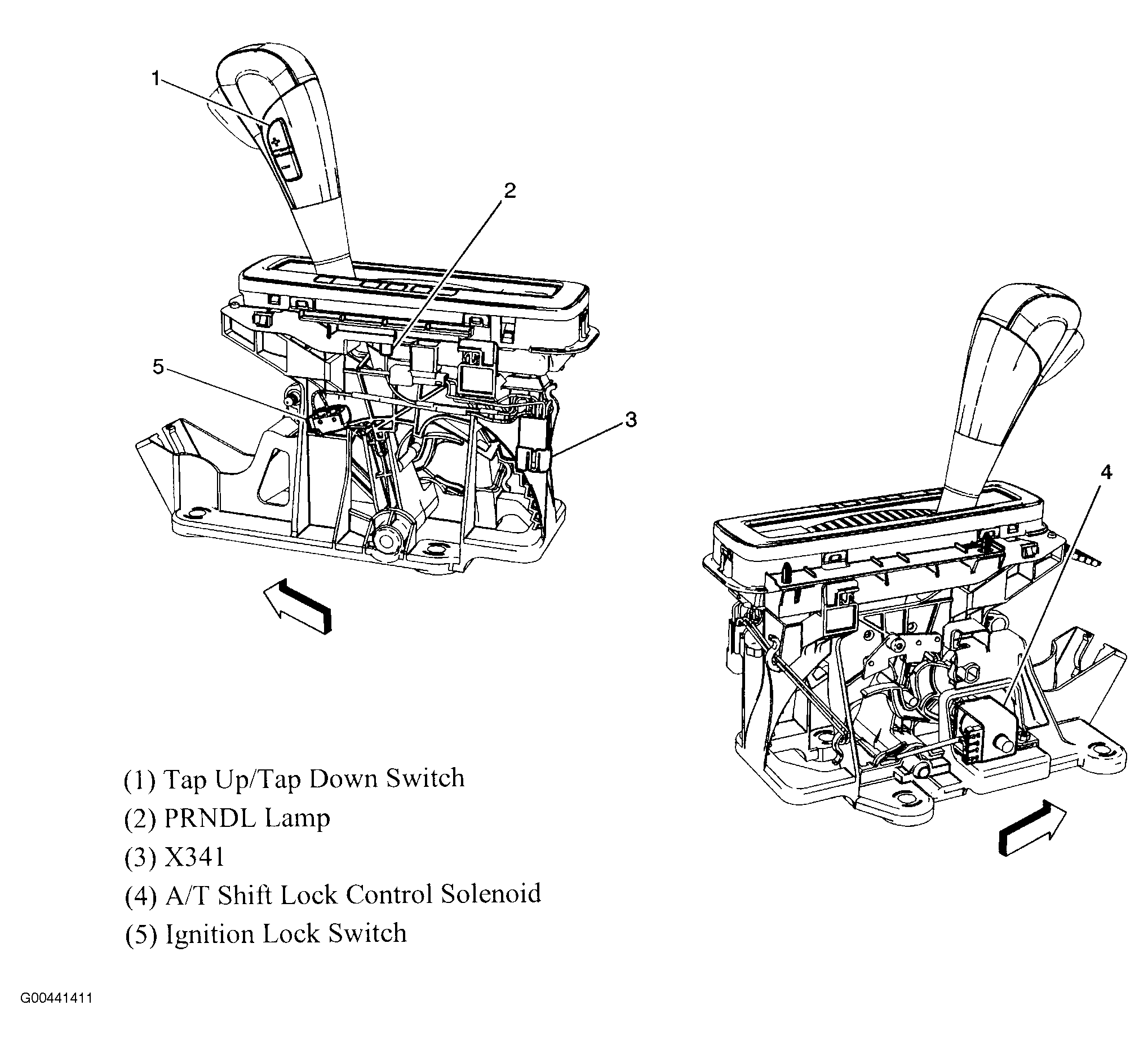 1

2

5

3

4

(1) Tap Up/Tap Down Switch

(2) PRNDL Lamp

(3) X341

(4) A/T Shift Lock Control Solenoid

(5) Ignition Lock Switch

G00441411