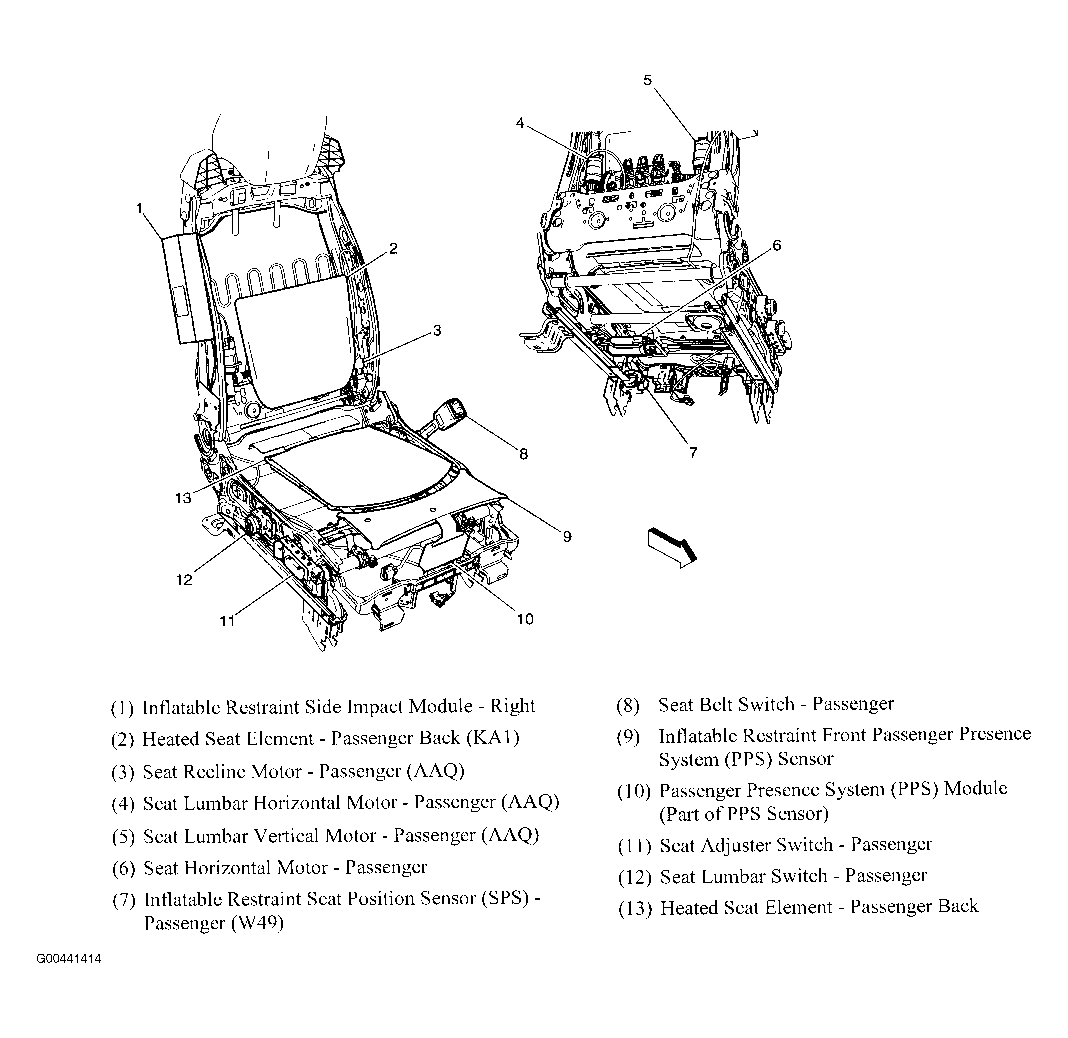 1
2
3
13
12
11
8
9
10
5
4
6
7

(1) Inflatable Restraint Side Impact Module - Right
(2) Heated Seat Element - Passenger Back (KA1)
(3) Seat Recline Motor - Passenger (AAQ)
(4) Seat Lumbar Horizontal Motor - Passenger (AAQ)
(5) Seat Lumbar Vertical Motor - Passenger (AAQ)
(6) Seat Horizontal Motor - Passenger
(7) Inflatable Restraint Seat Position Sensor (SPS) - Passenger (W49)

(8) Seat Belt Switch - Passenger
(9) Inflatable Restraint Front Passenger Presence System (PPS) Sensor
(10) Passenger Presence System (PPS) Module (Part of PPS Sensor)
(11) Seat Adjuster Switch - Passenger
(12) Seat Lumbar Switch - Passenger
(13) Heated Seat Element - Passenger Back

G00441414