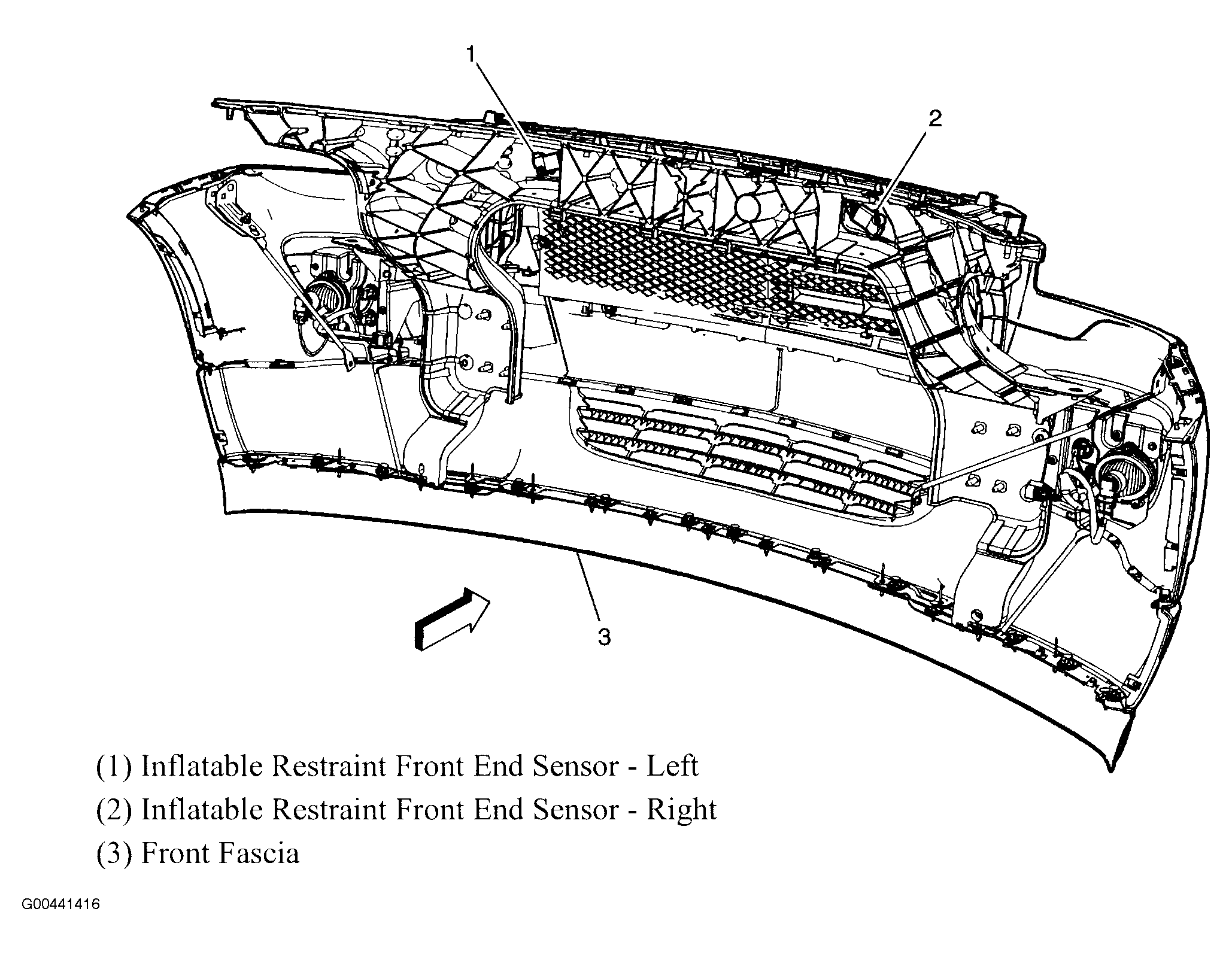 1

2

3

(1) Inflatable Restraint Front End Sensor - Left

(2) Inflatable Restraint Front End Sensor - Right

(3) Front Fascia

G00441416