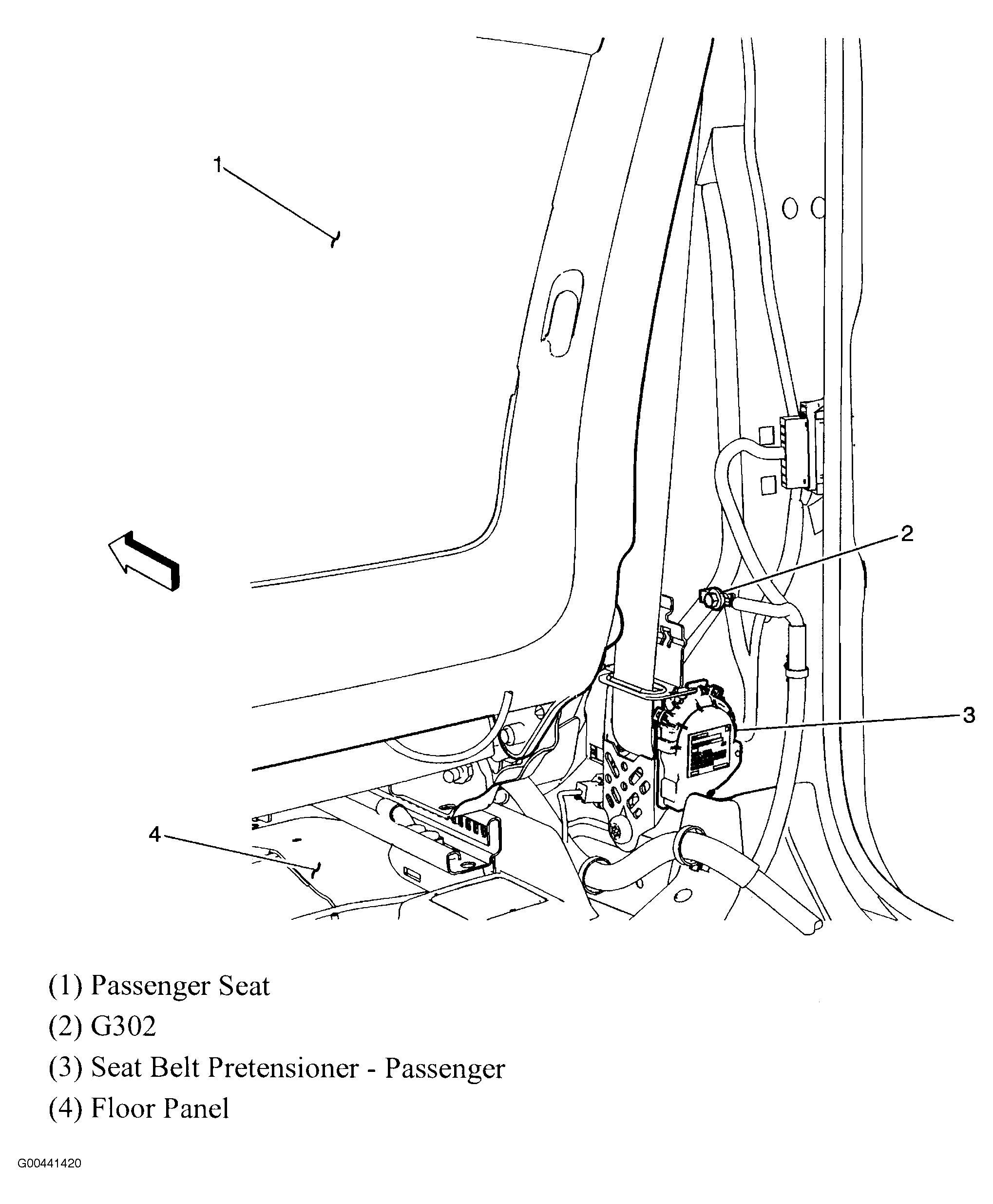 1

2

3

4

(1) Passenger Seat

(2) G302

(3) Seat Belt Pretensioner - Passenger

(4) Floor Panel

G00441420