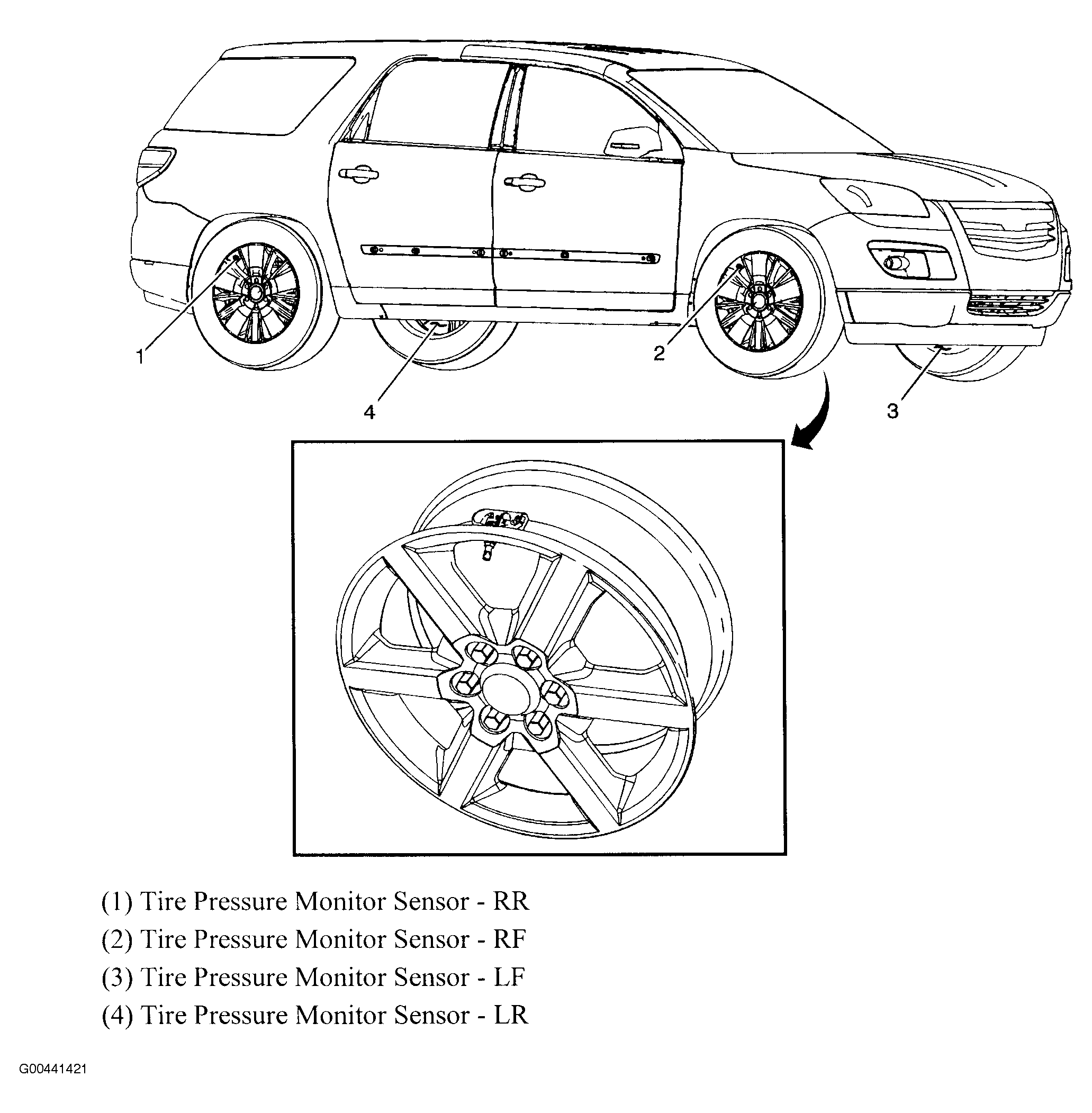 1
2
4
3

(1) Tire Pressure Monitor Sensor - RR
(2) Tire Pressure Monitor Sensor - RF
(3) Tire Pressure Monitor Sensor - LF
(4) Tire Pressure Monitor Sensor - LR

G00441421