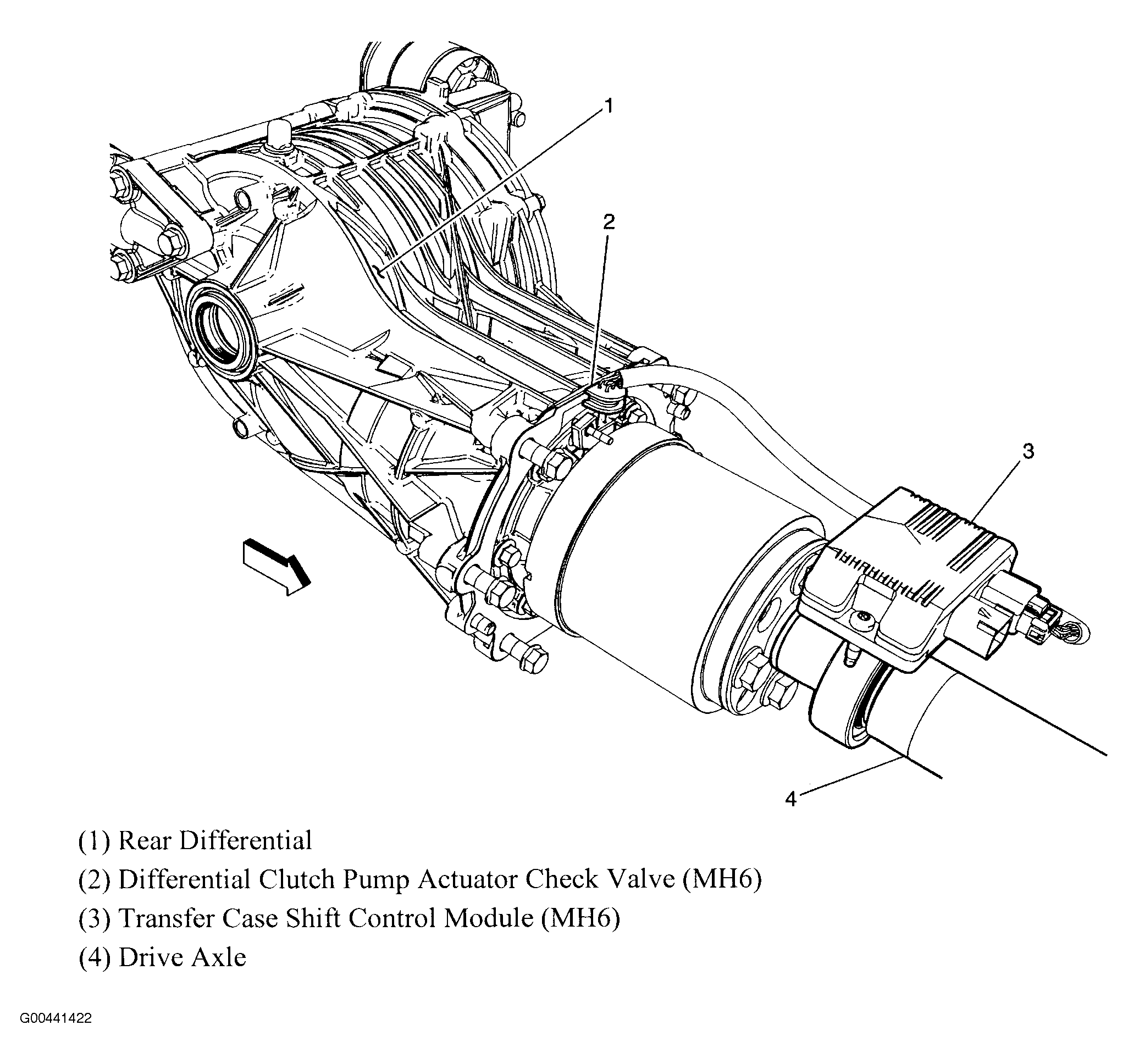 1

2

3

4

(1) Rear Differential

(2) Differential Clutch Pump Actuator Check Valve (MH6)

(3) Transfer Case Shift Control Module (MH6)

(4) Drive Axle

G00441422