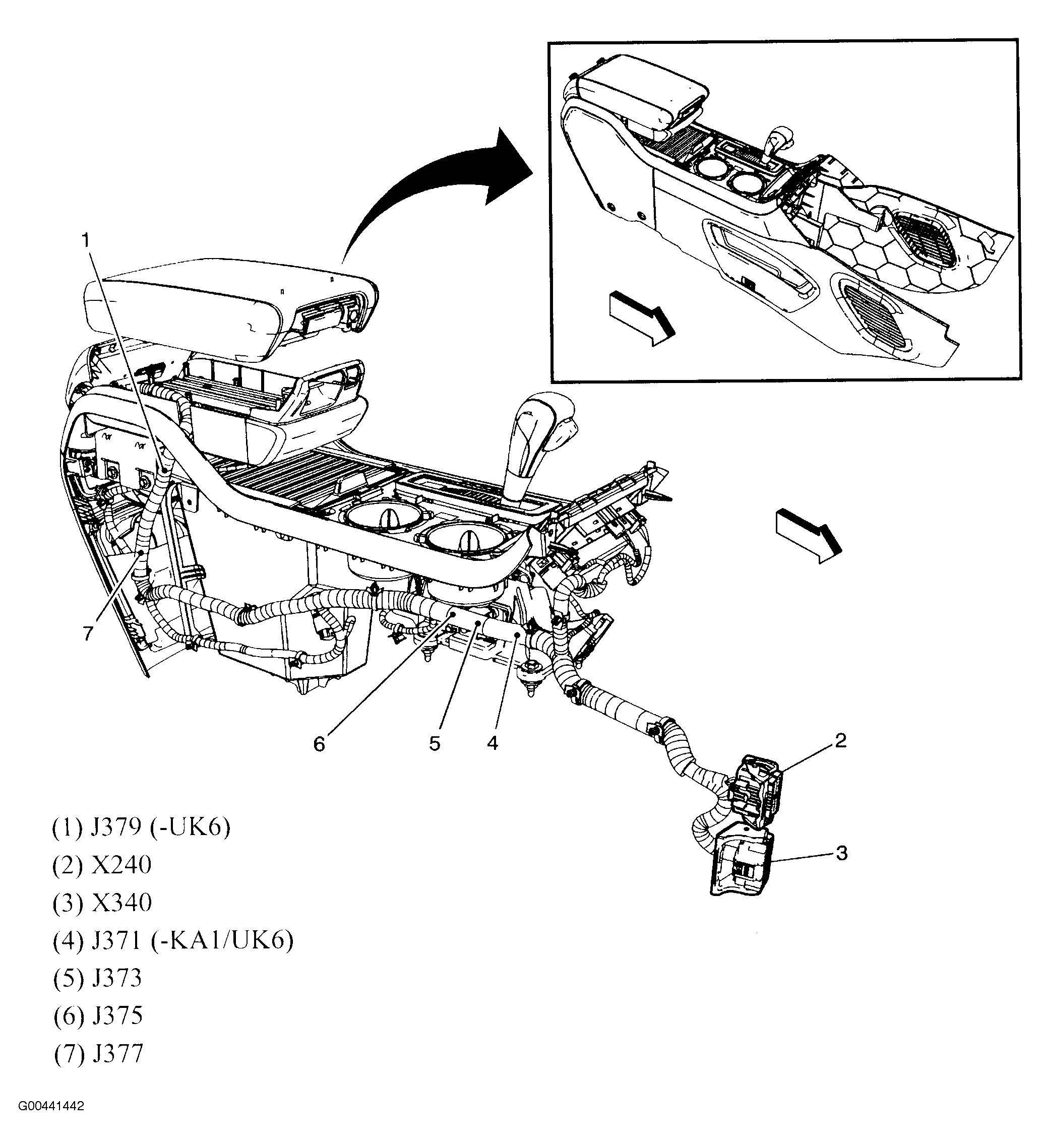 1

7

6

5

4

2

3

(1) J379 (-UK6)

(2) X240

(3) X340

(4) J371 (-KA1/UK6)

(5) J373

(6) J375

(7) J377

G00441442